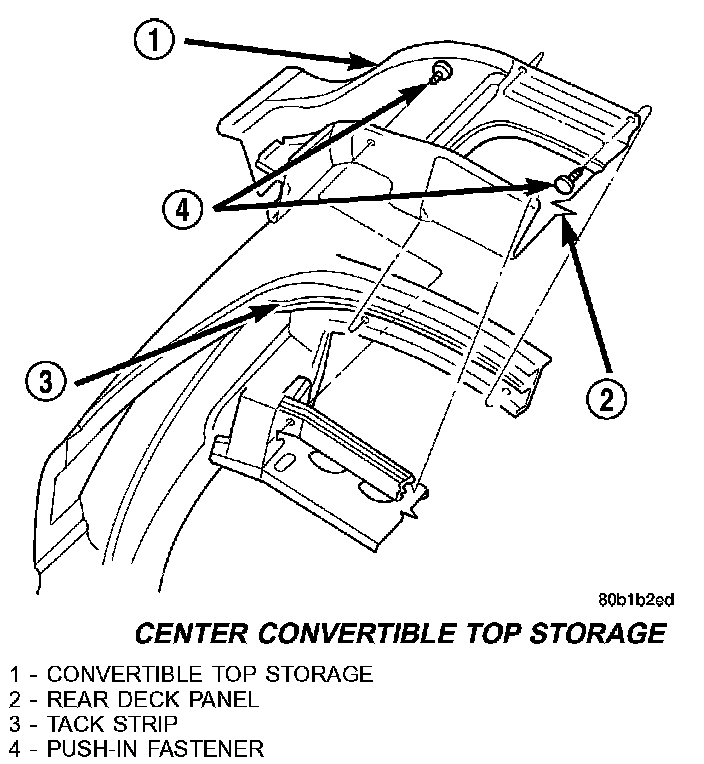 1
4
3
2

80b1b2ed

CENTER CONVERTIBLE TOP STORAGE

1 - CONVERTIBLE TOP STORAGE
2 - REAR DECK PANEL
3 - TACK STRIP
4 - PUSH-IN FASTENER