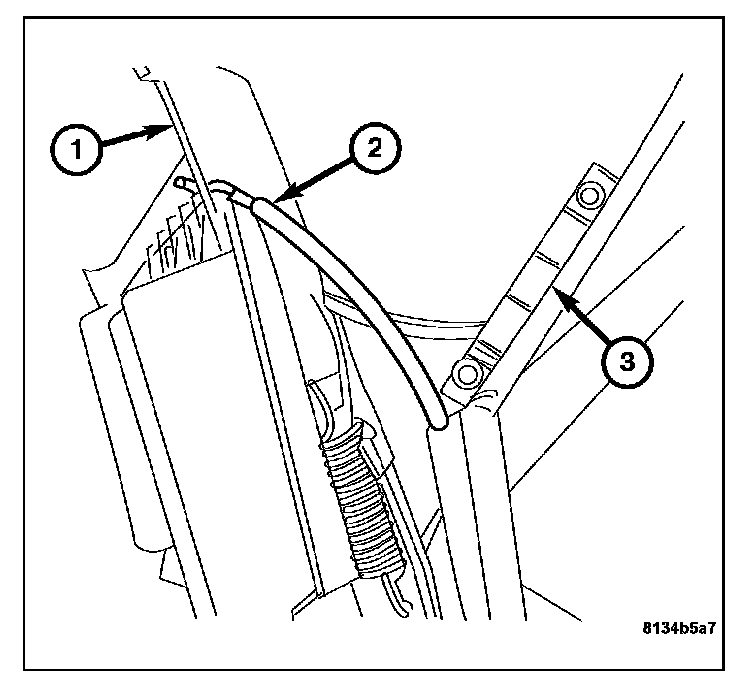 1
2
3
8134b5a7