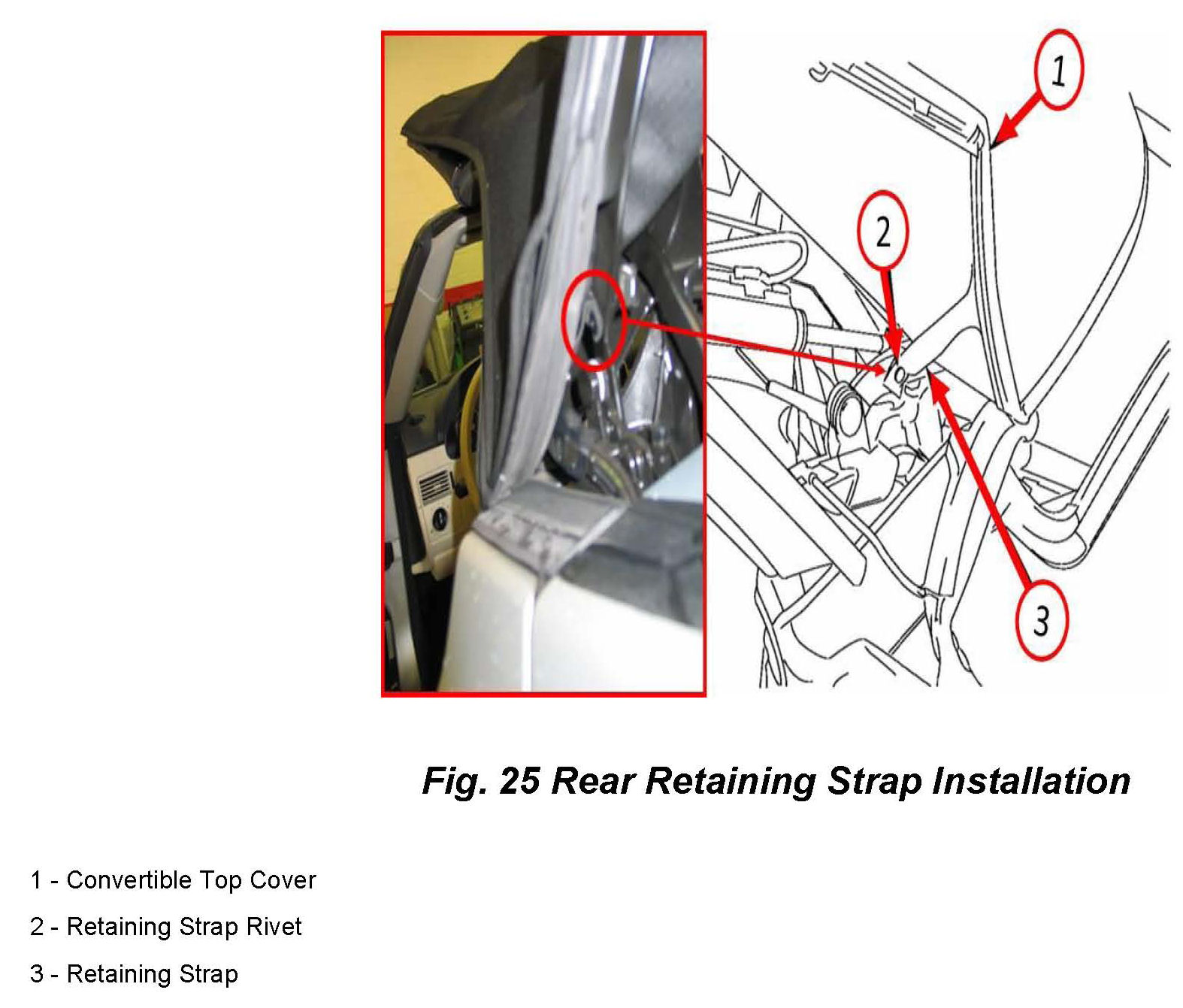 1

2

3

Fig. 25 Rear Retaining Strap Installation

1 - Convertible Top Cover

2 - Retaining Strap Rivet

3 - Retaining Strap