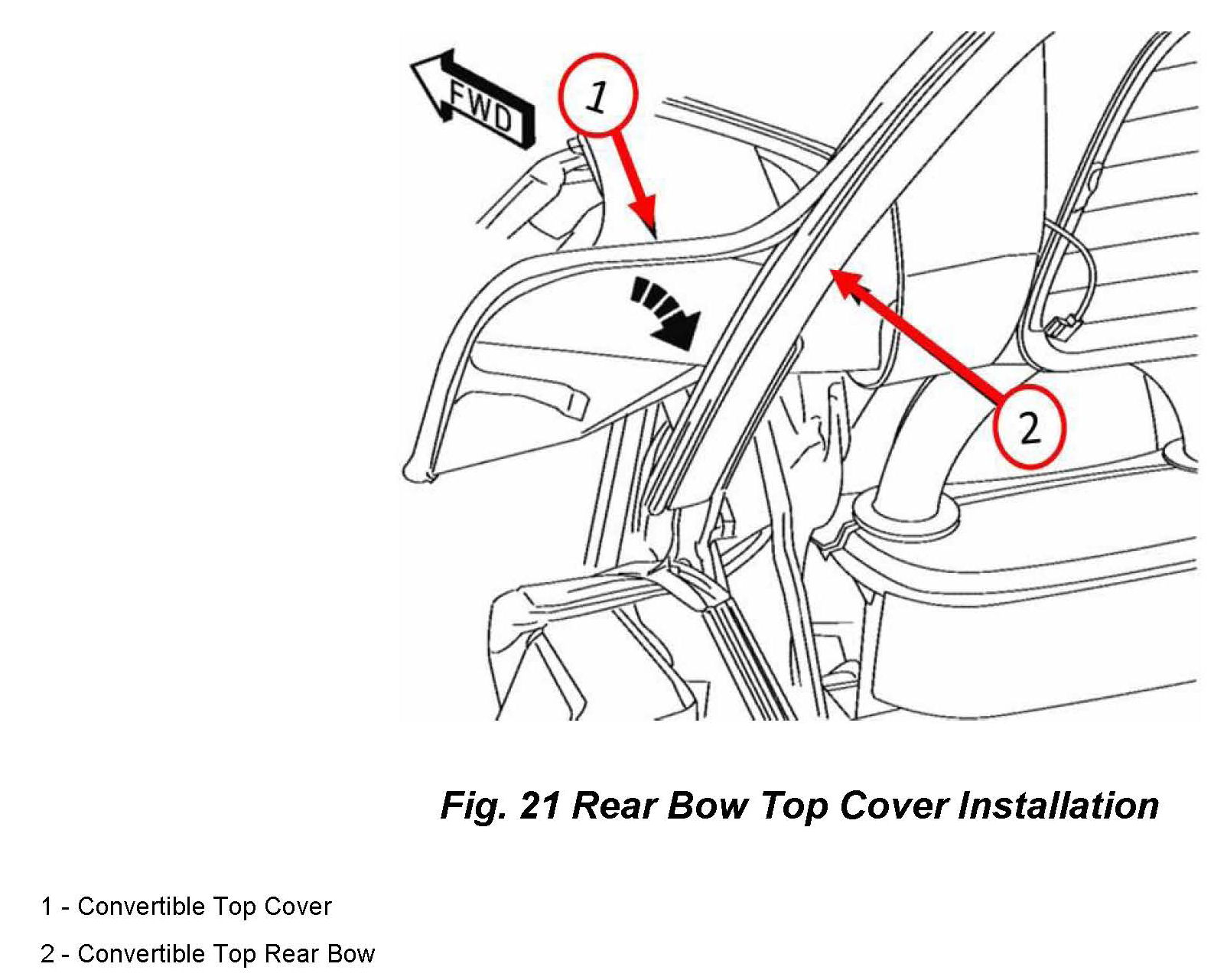 FWD

1

2

Fig. 21 Rear Bow Top Cover Installation

1 - Convertible Top Cover

2 - Convertible Top Rear Bow