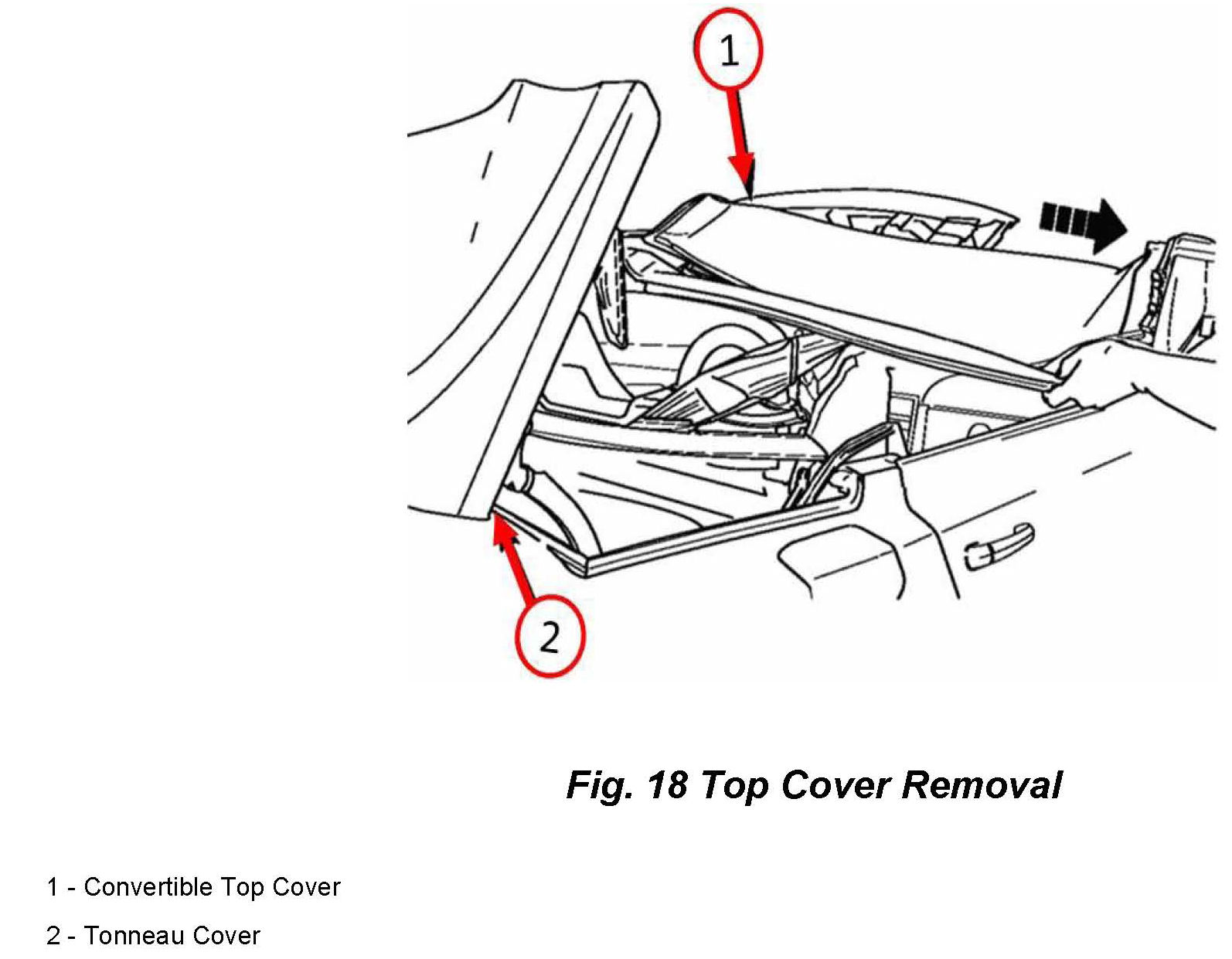 1

2

Fig. 18 Top Cover Removal

1 - Convertible Top Cover

2 - Tonneau Cover