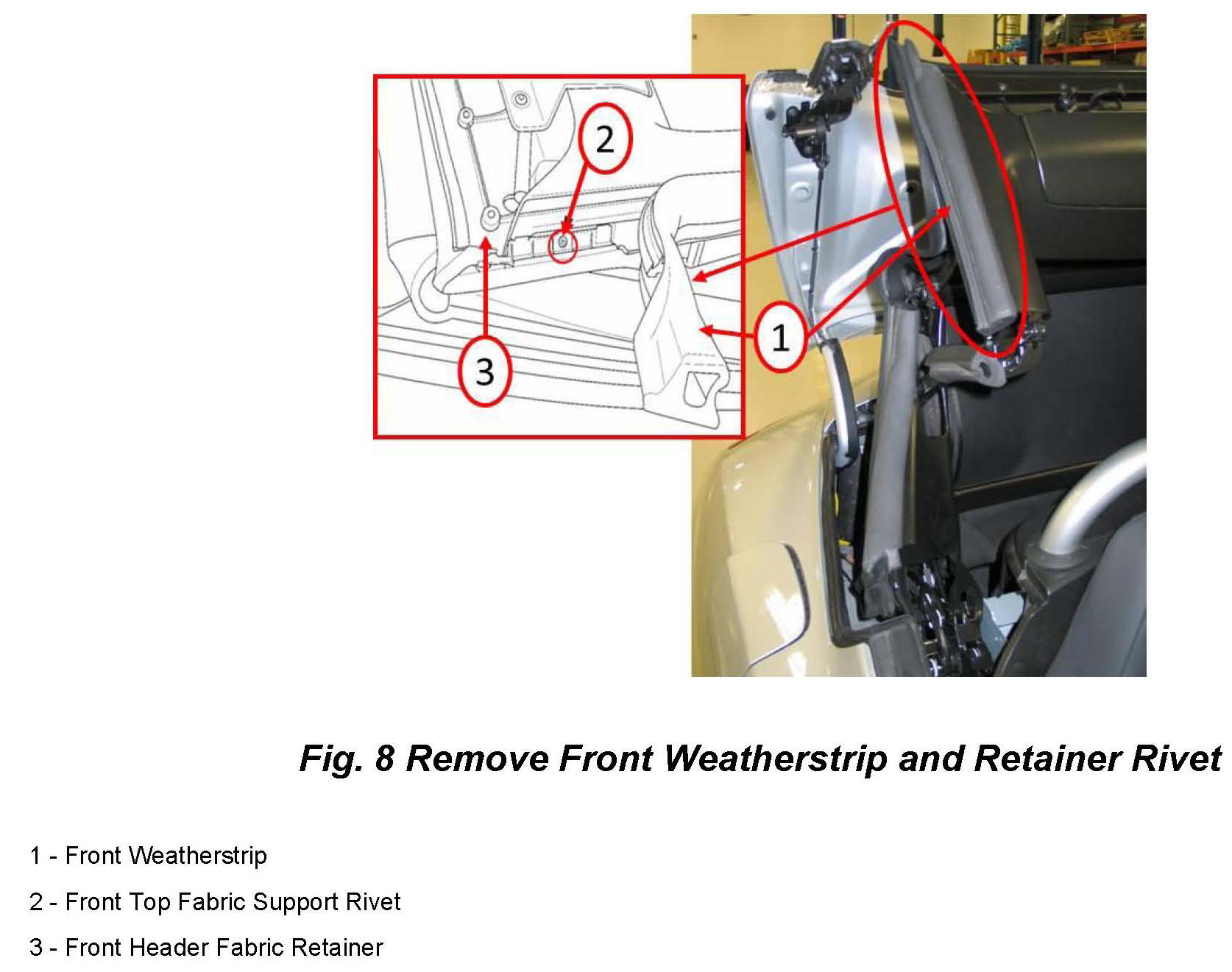 2

3

1

Fig. 8 Remove Front Weatherstrip and Retainer Rivet

1 - Front Weatherstrip

2 - Front Top Fabric Support Rivet

3 - Front Header Fabric Retainer