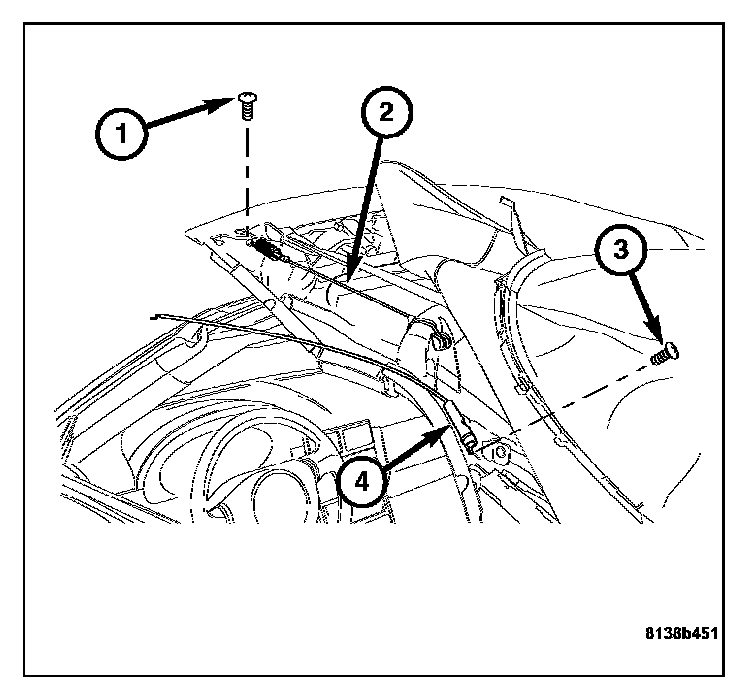 1
2
3
4
8138b451