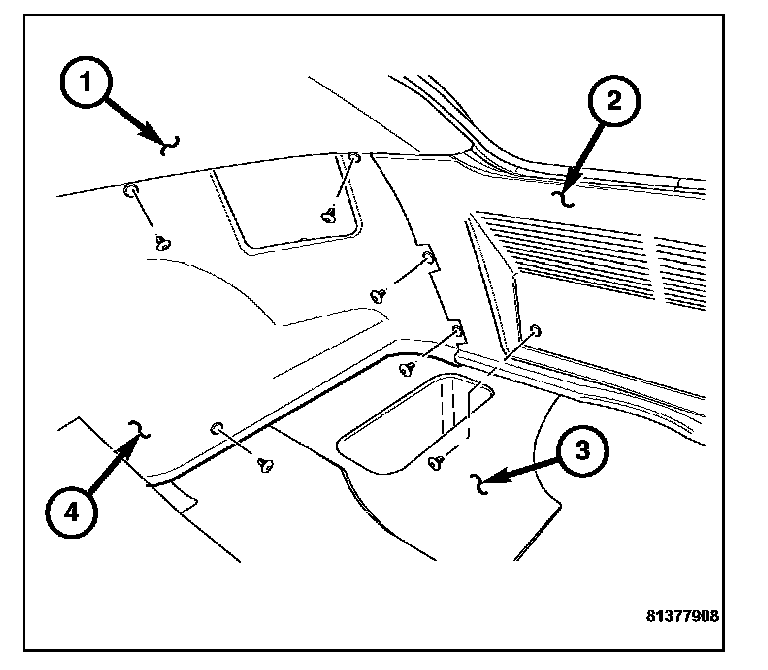 1

2

3

4

81377908