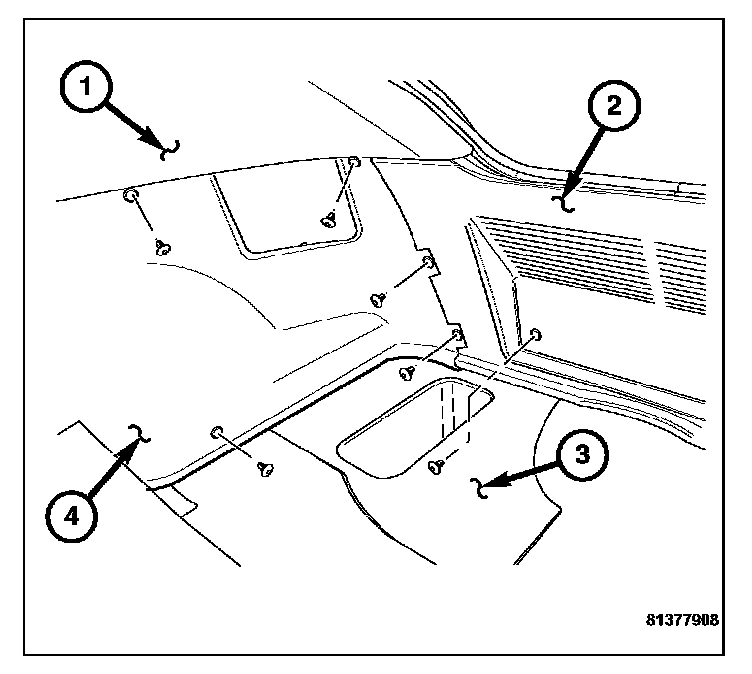 1
2
3
4
81377908