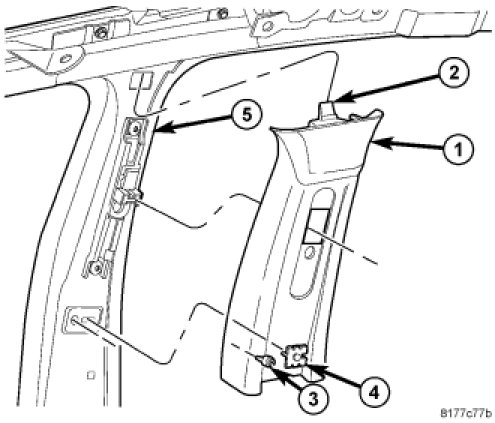 2
5
1
3
4
8177c77b