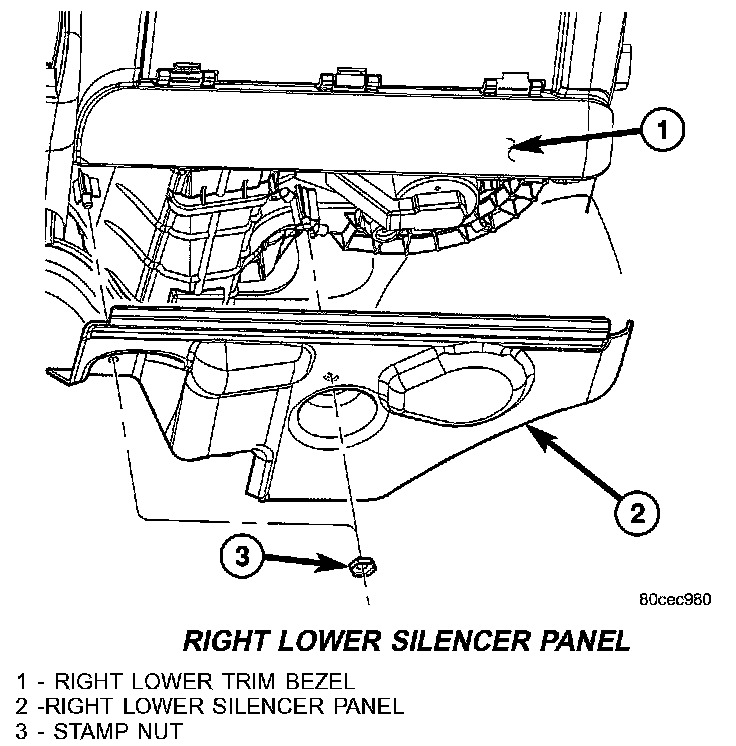 1

2

3

80cec980

RIGHT LOWER SILENCER PANEL

1 - RIGHT LOWER TRIM BEZEL
2 -RIGHT LOWER SILENCER PANEL
3 - STAMP NUT