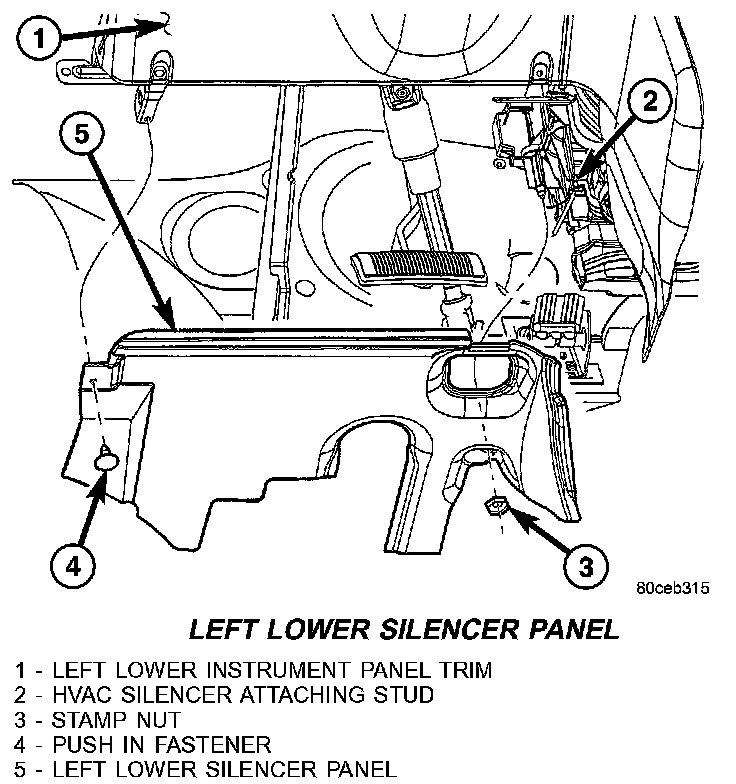 1
2
5
4
3
80ceb315

LEFT LOWER SILENCER PANEL

1 - LEFT LOWER INSTRUMENT PANEL TRIM
2 - HVAC SILENCER ATTACHING STUD
3 - STAMP NUT
4 - PUSH IN FASTENER
5 - LEFT LOWER SILENCER PANEL