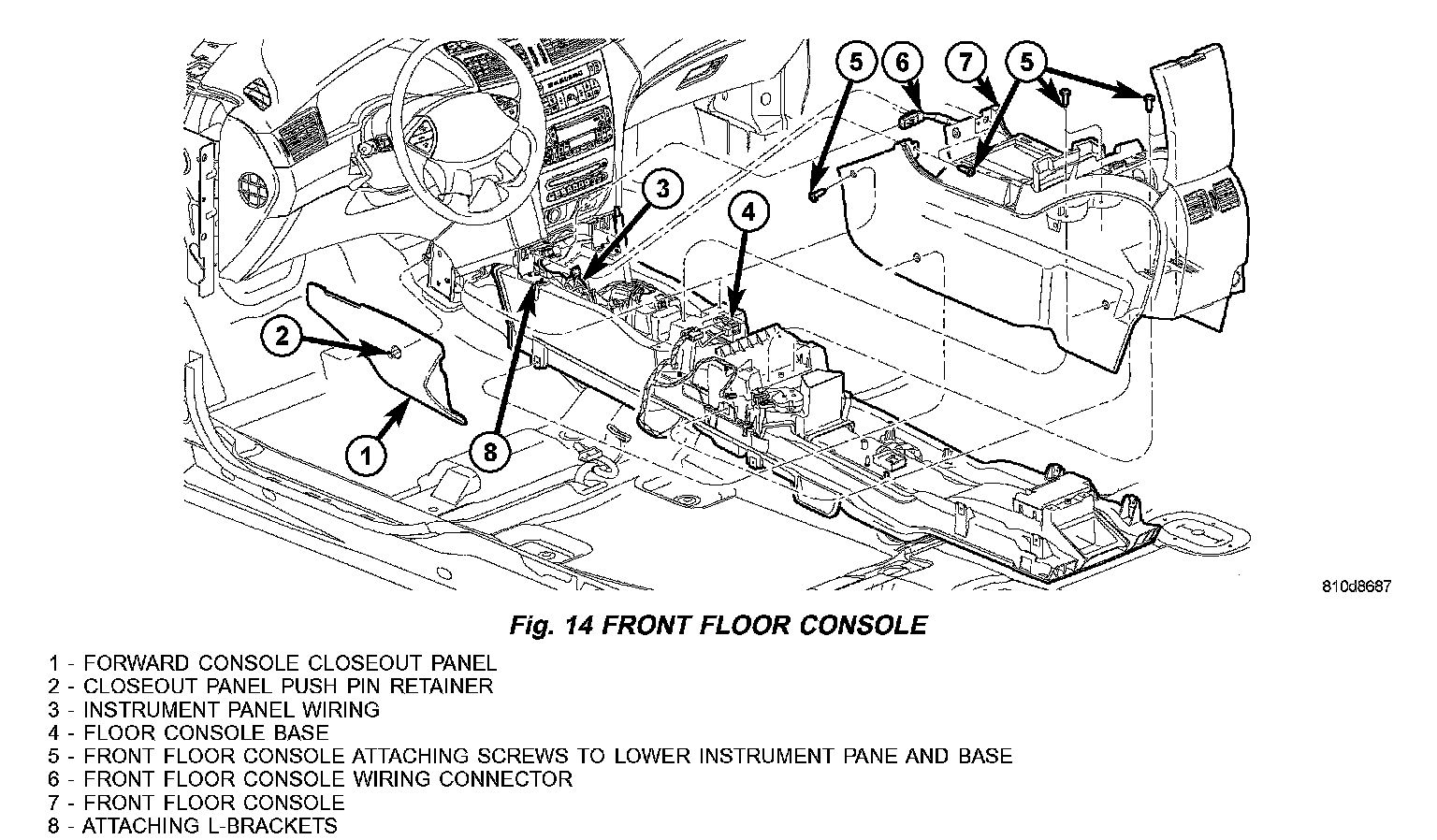 5
6
7
5
3
4
2
1
8

810d8687

Fig. 14 FRONT FLOOR CONSOLE

1 - FORWARD CONSOLE CLOSEOUT PANEL
2 - CLOSEOUT PANEL PUSH PIN RETAINER
3 - INSTRUMENT PANEL WIRING
4 - FLOOR CONSOLE BASE
5 - FRONT FLOOR CONSOLE ATTACHING SCREWS TO LOWER INSTRUMENT PANE AND BASE
6 - FRONT FLOOR CONSOLE WIRING CONNECTOR
7 - FRONT FLOOR CONSOLE
8 - ATTACHING L-BRACKETS