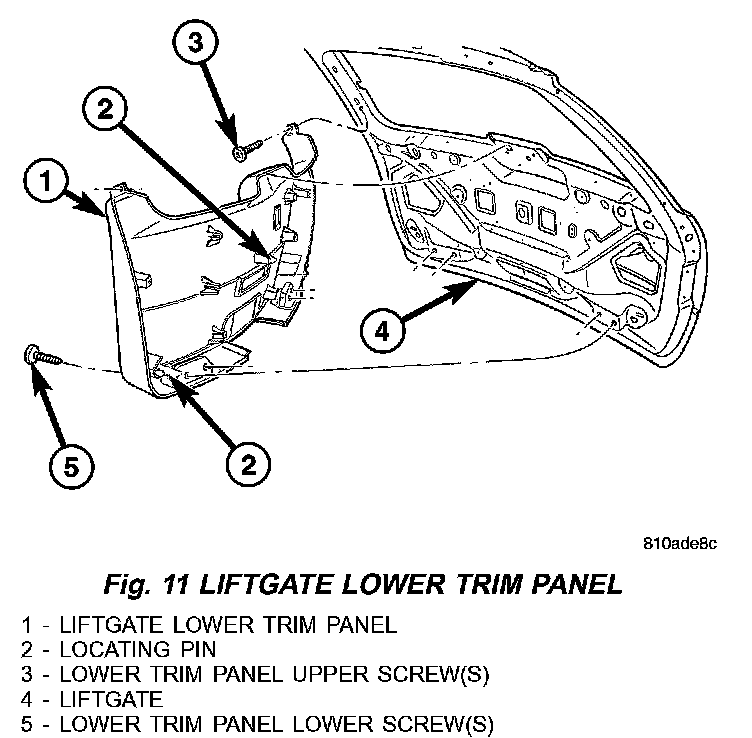 3
2
1
4
5
2

810ade8c

Fig. 11 LIFTGATE LOWER TRIM PANEL

1 - LIFTGATE LOWER TRIM PANEL
2 - LOCATING PIN
3 - LOWER TRIM PANEL UPPER SCREW(S)
4 - LIFTGATE
5 - LOWER TRIM PANEL LOWER SCREW(S)