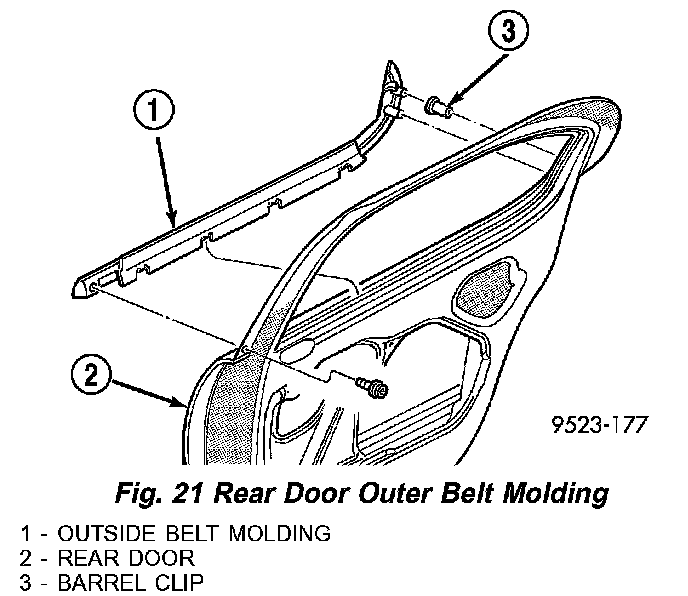 1

3

2

9523-177

Fig. 21 Rear Door Outer Belt Molding

1 - OUTSIDE BELT MOLDING
2 - REAR DOOR
3 - BARREL CLIP