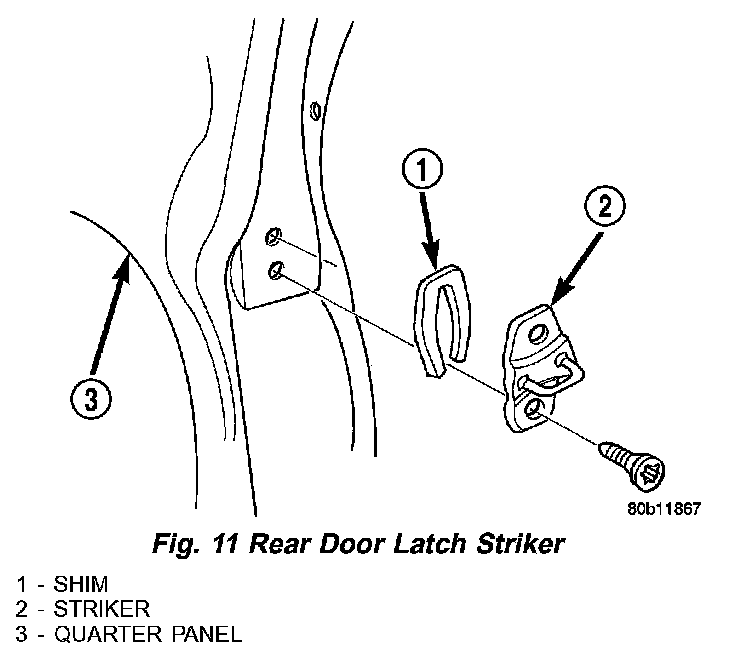 1
2
3
80b11867
Fig. 11 Rear Door Latch Striker
1 - SHIM
2 - STRIKER
3 - QUARTER PANEL