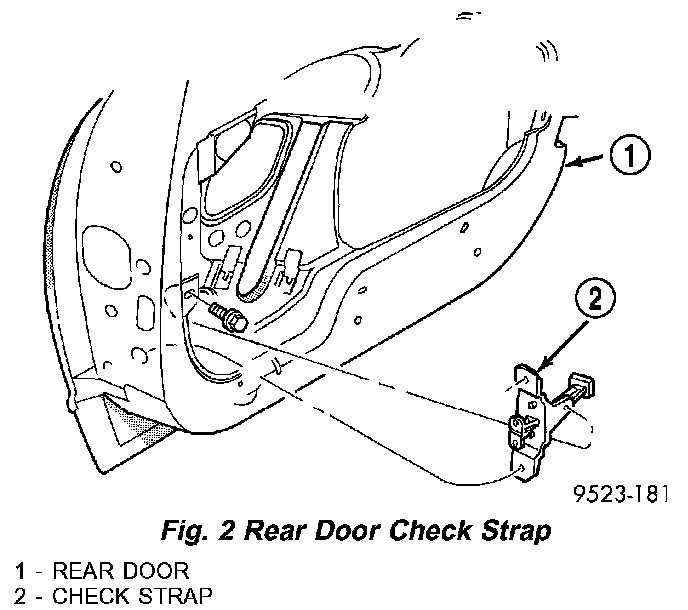 1

2

9523-181

Fig. 2 Rear Door Check Strap

1 - REAR DOOR
2 - CHECK STRAP