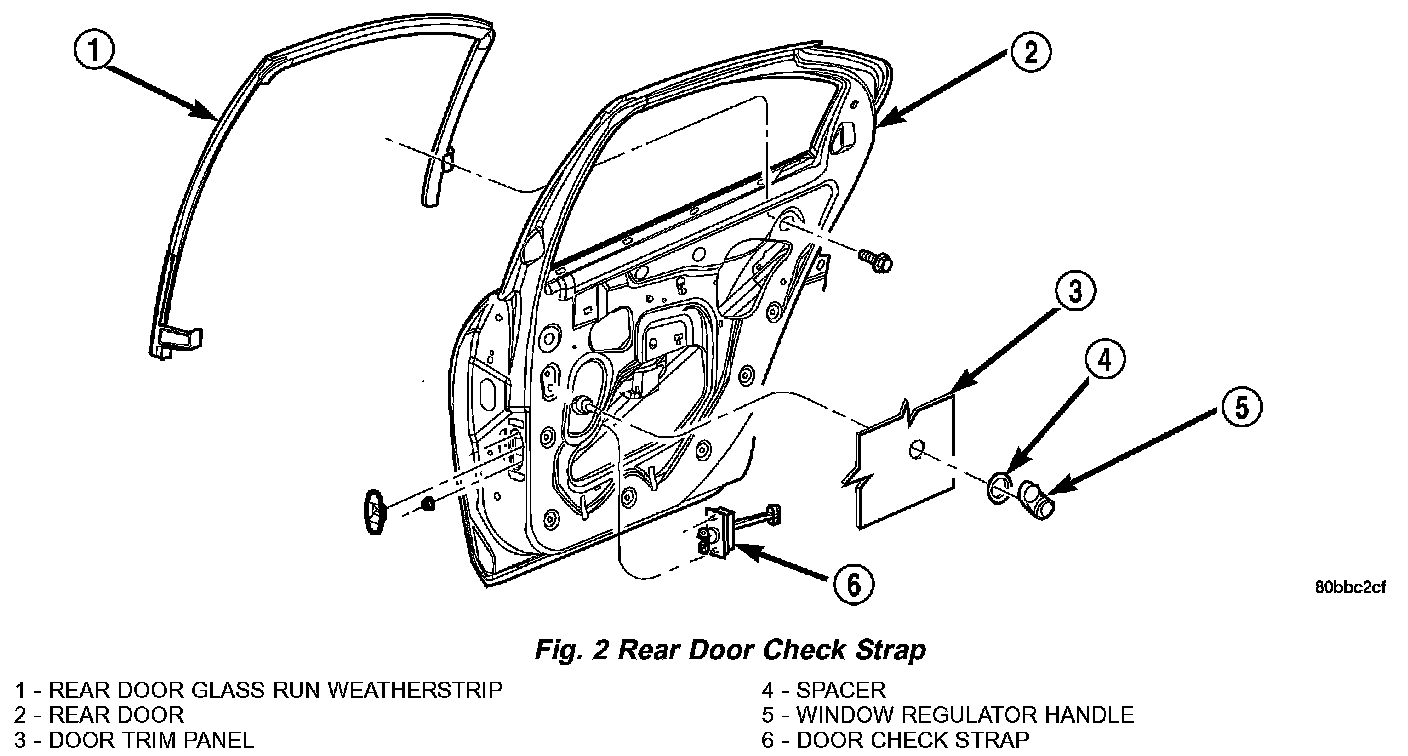 1
2
3
4
5
6
80bbc2cf

Fig. 2 Rear Door Check Strap

1 - REAR DOOR GLASS RUN WEATHERSTRIP
2 - REAR DOOR
3 - DOOR TRIM PANEL

4 - SPACER
5 - WINDOW REGULATOR HANDLE
6 - DOOR CHECK STRAP