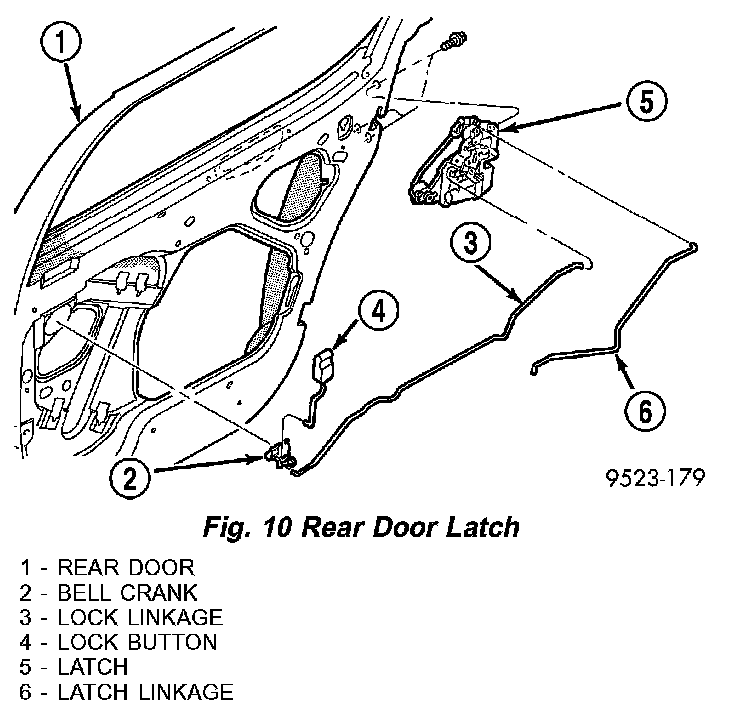 1
5
3
4
6
2
9523-179

Fig. 10 Rear Door Latch

1 - REAR DOOR
2 - BELL CRANK
3 - LOCK LINKAGE
4 - LOCK BUTTON
5 - LATCH
6 - LATCH LINKAGE