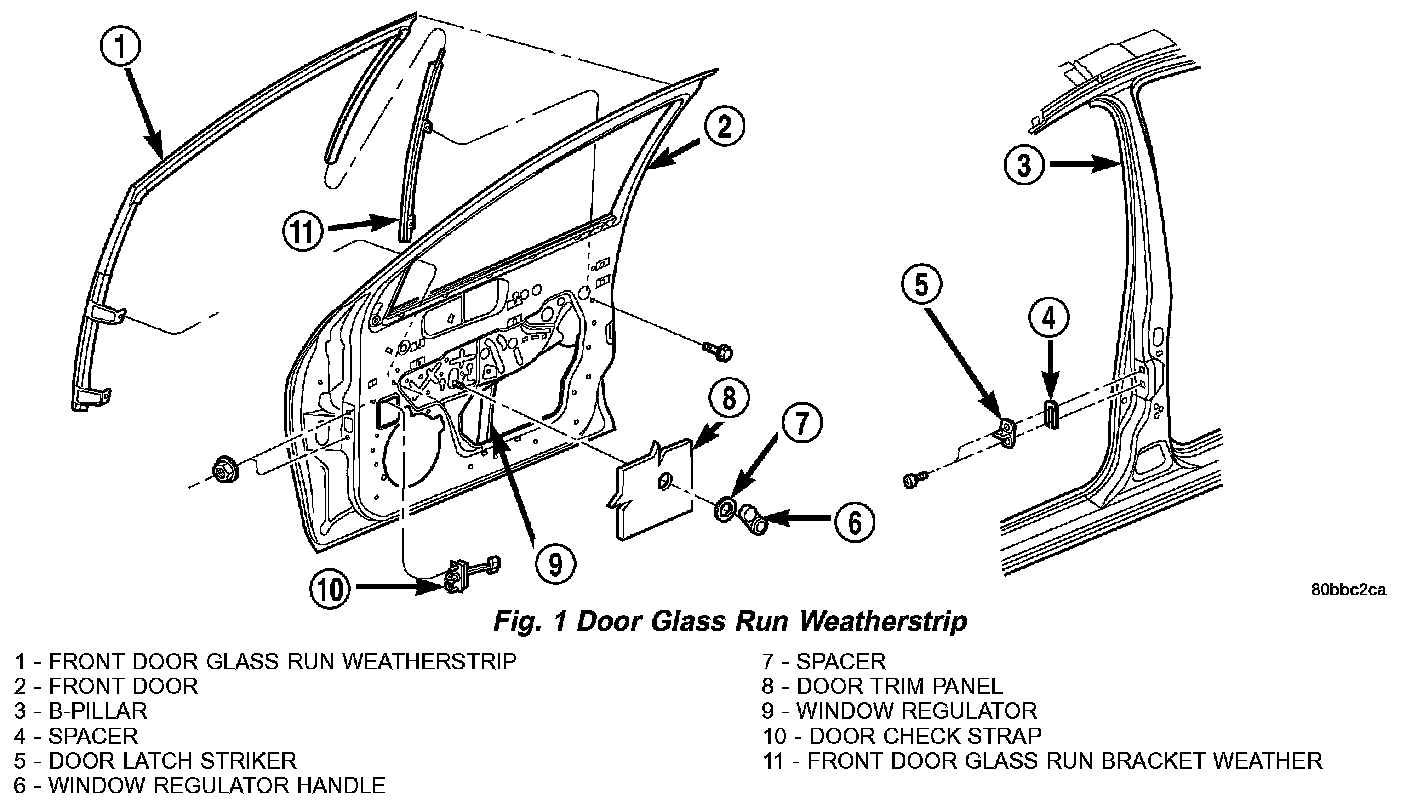 1
2
11
3
5
4
8
7
6
9
10

80bbc2ca

Fig. 1 Door Glass Run Weatherstrip

1 - FRONT DOOR GLASS RUN WEATHERSTRIP
2 - FRONT DOOR
3 - B-PILLAR
4 - SPACER
5 - DOOR LATCH STRIKER
6 - WINDOW REGULATOR HANDLE

7 - SPACER
8 - DOOR TRIM PANEL
9 - WINDOW REGULATOR
10 - DOOR CHECK STRAP
11 - FRONT DOOR GLASS RUN BRACKET WEATHER