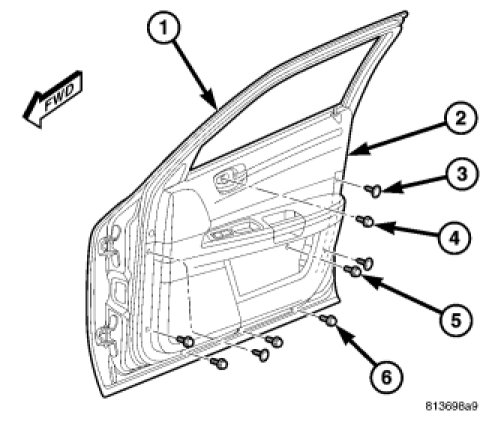 1

FWD

2

3

4

5

6

813698a9