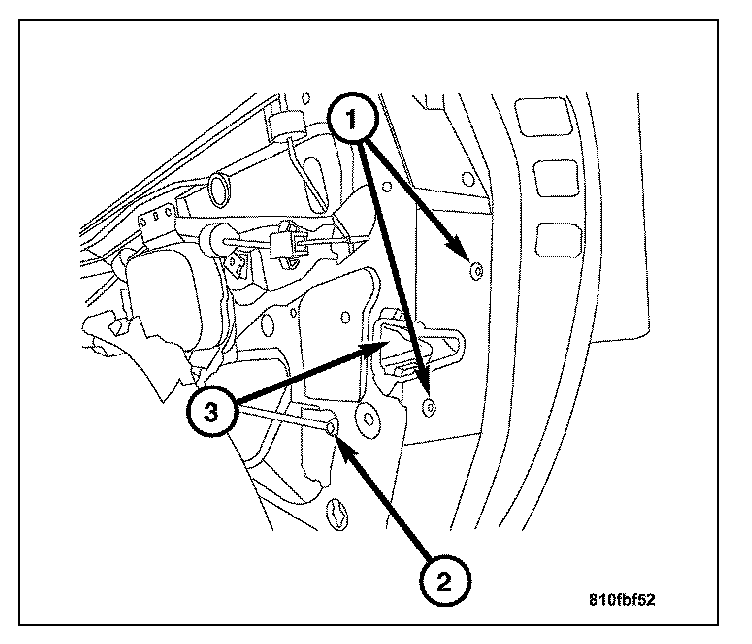 1
3
2
810fbf52