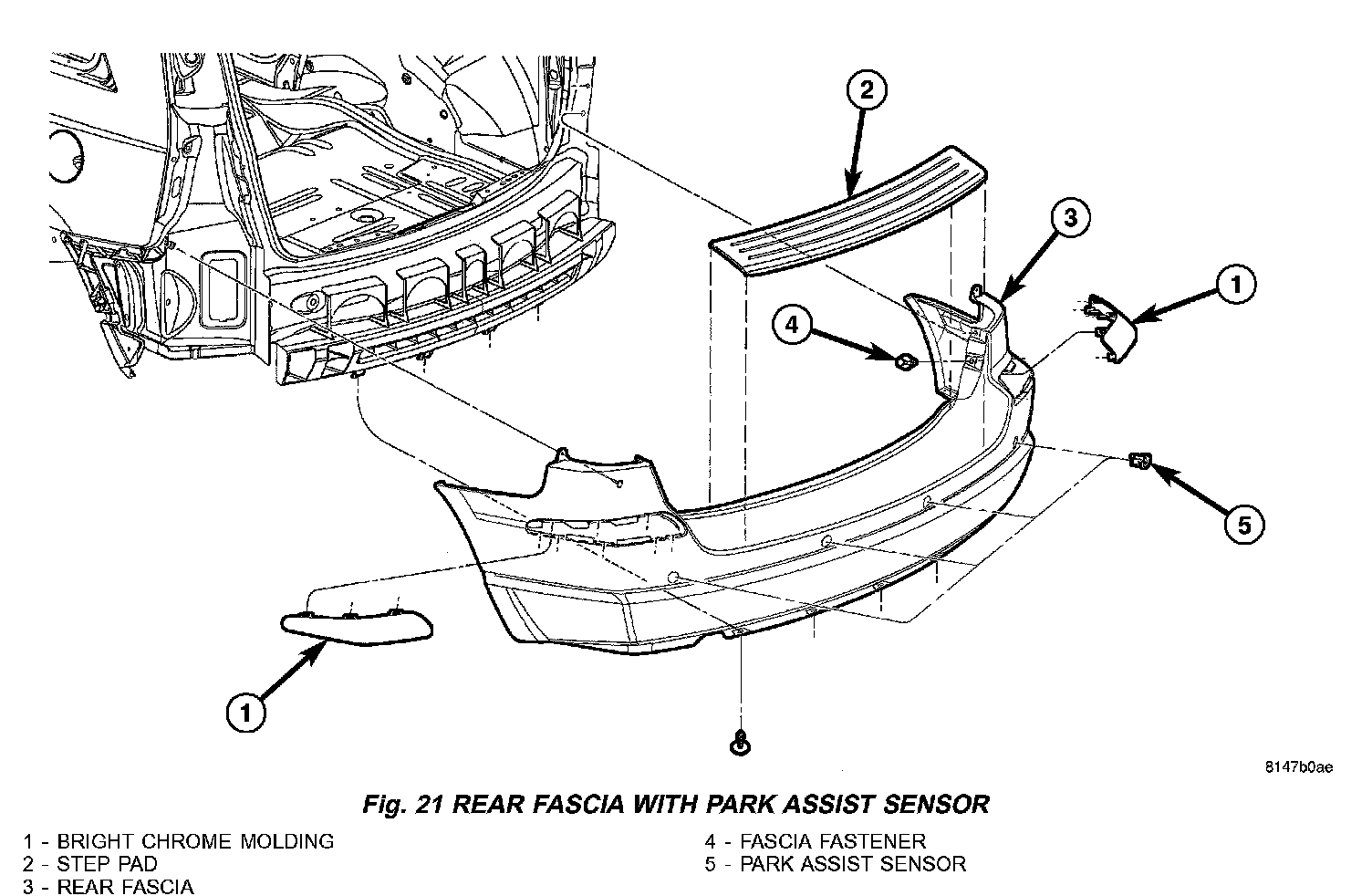 2

3

1

4

5

1

8147b0ae

Fig. 21 REAR FASCIA WITH PARK ASSIST SENSOR

1 - BRIGHT CHROME MOLDING
2 - STEP PAD
3 - REAR FASCIA

4 - FASCIA FASTENER
5 - PARK ASSIST SENSOR