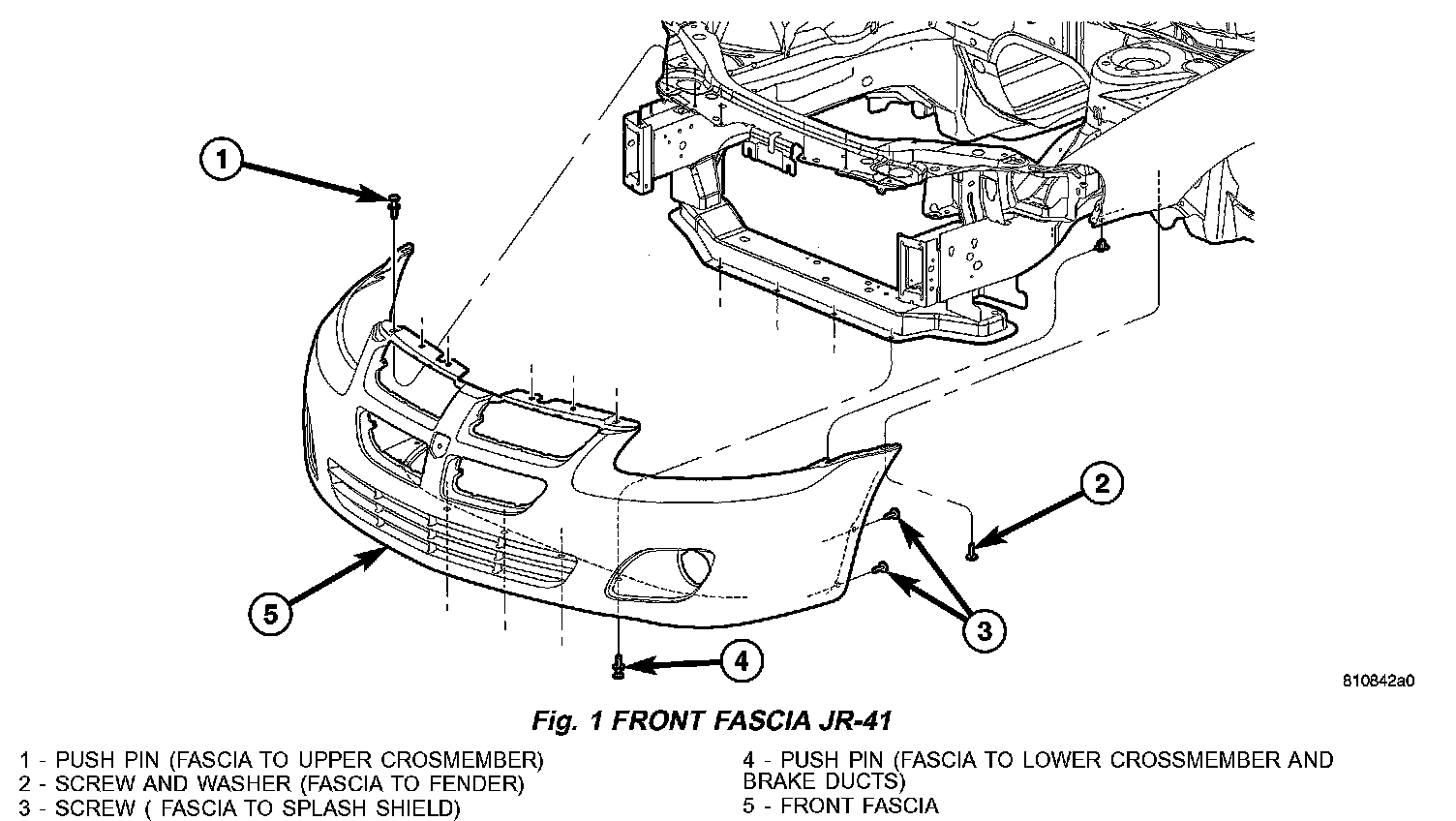 1

2

5

3

4

810842a0

Fig. 1 FRONT FASCIA JR-41

1 - PUSH PIN (FASCIA TO UPPER CROSMEMBER)
2 - SCREW AND WASHER (FASCIA TO FENDER)
3 - SCREW ( FASCIA TO SPLASH SHIELD)

4 - PUSH PIN (FASCIA TO LOWER CROSSMEMBER AND BRAKE DUCTS)
5 - FRONT FASCIA