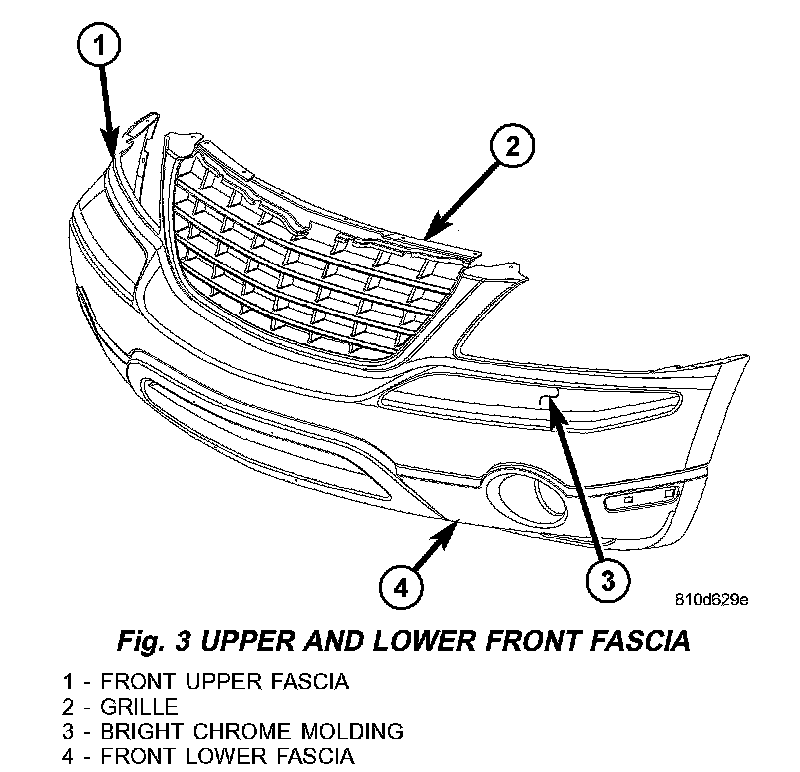 1

2

3

4

810d629e

Fig. 3 UPPER AND LOWER FRONT FASCIA

1 - FRONT UPPER FASCIA
2 - GRILLE
3 - BRIGHT CHROME MOLDING
4 - FRONT LOWER FASCIA