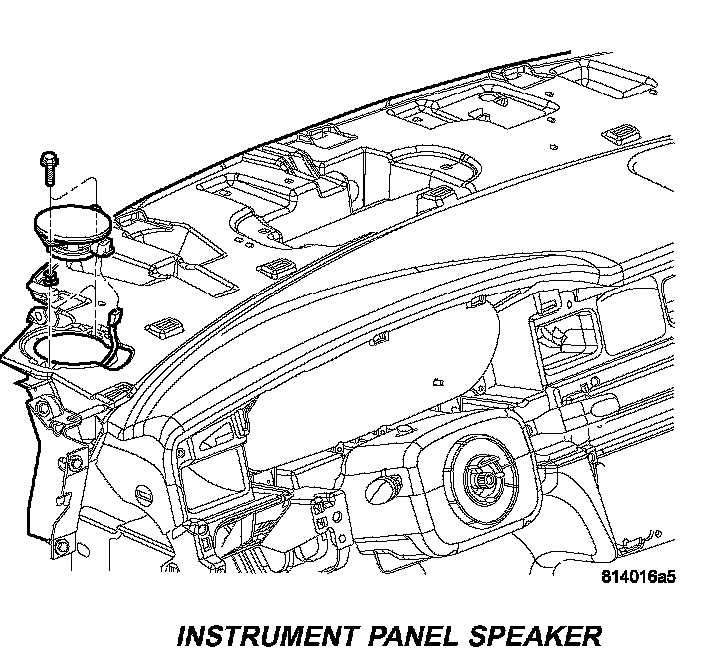 814016a5

INSTRUMENT PANEL SPEAKER