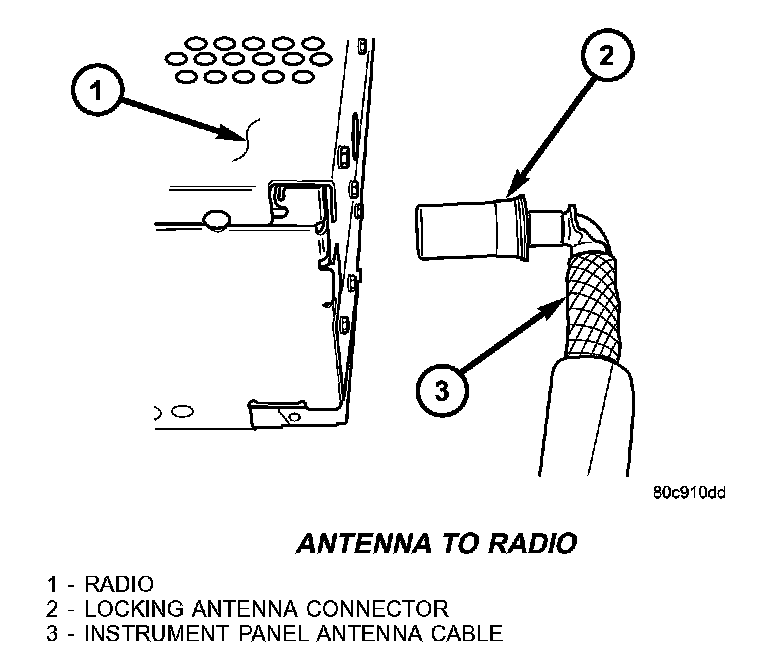 1

2

3

80c910dd

ANTENNA TO RADIO

1 - RADIO
2 - LOCKING ANTENNA CONNECTOR
3 - INSTRUMENT PANEL ANTENNA CABLE