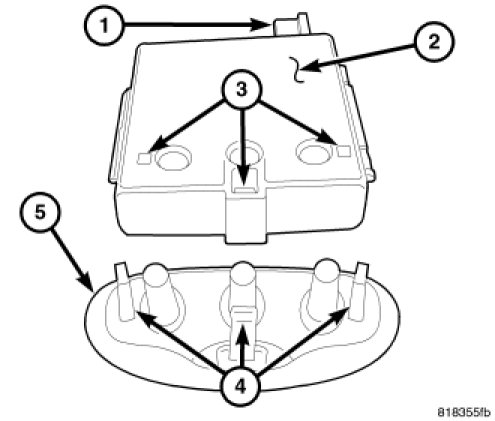 1
2
3
5
4
818355fb