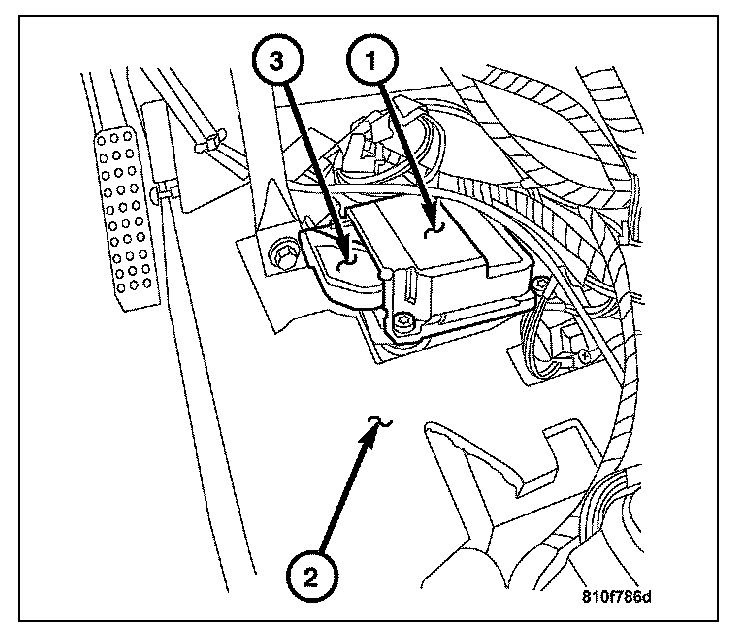 3
1
2
810f786d