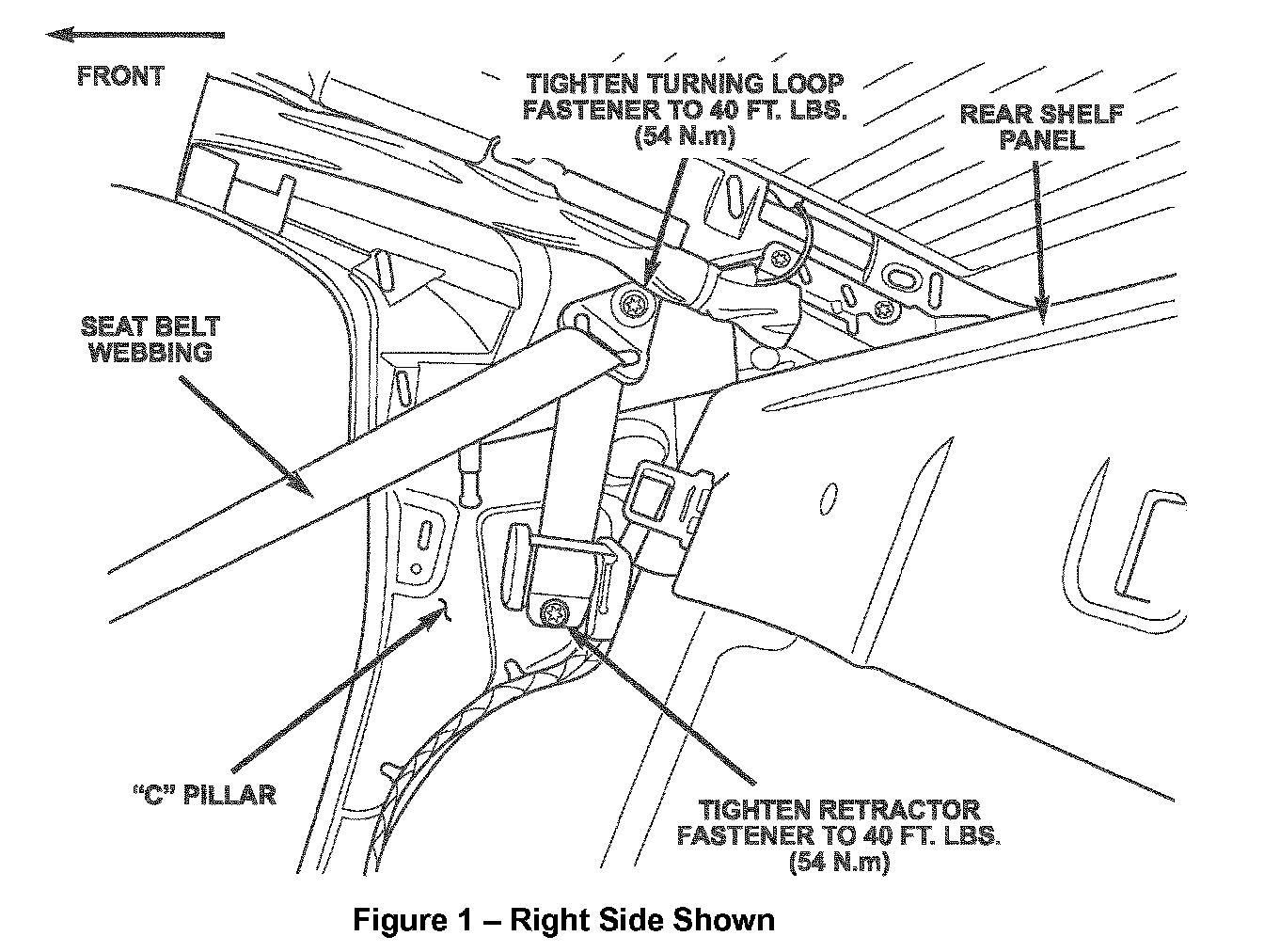 FRONT

TIGHTEN TURNING LOOP FASTENER TO 40 FT. LBS. (54 N.m)

REAR SHELF PANEL

SEAT BELT WEBBING

"C" PILLAR

TIGHTEN RETRACTOR FASTENER TO 40 FT. LBS. (54 N.m)

Figure 1 – Right Side Shown