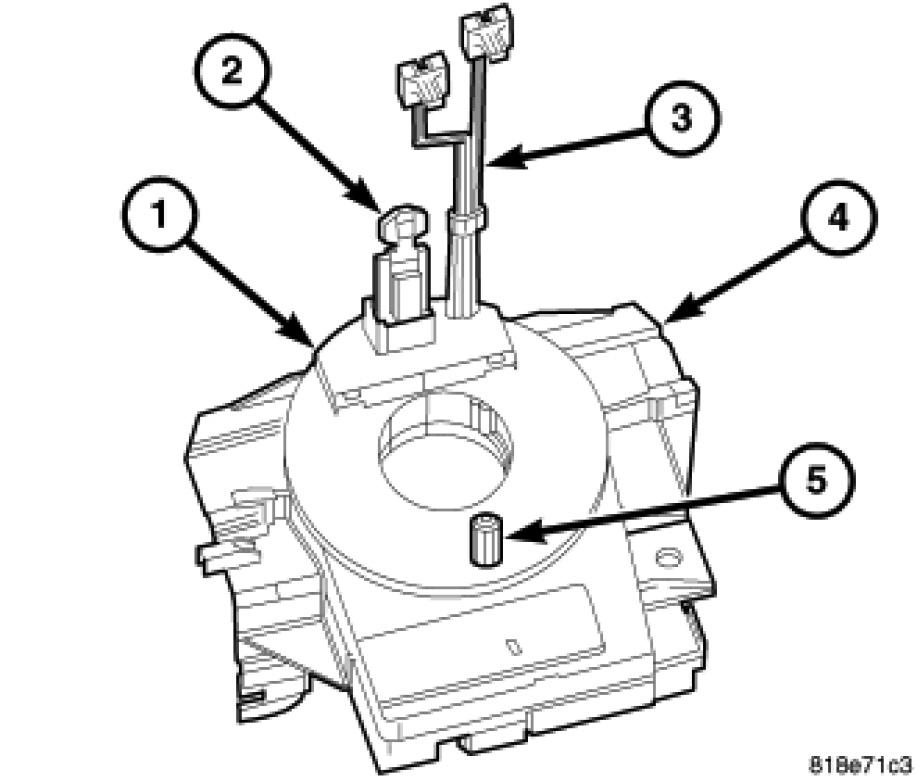 2
3
1
4
5
818e71c3