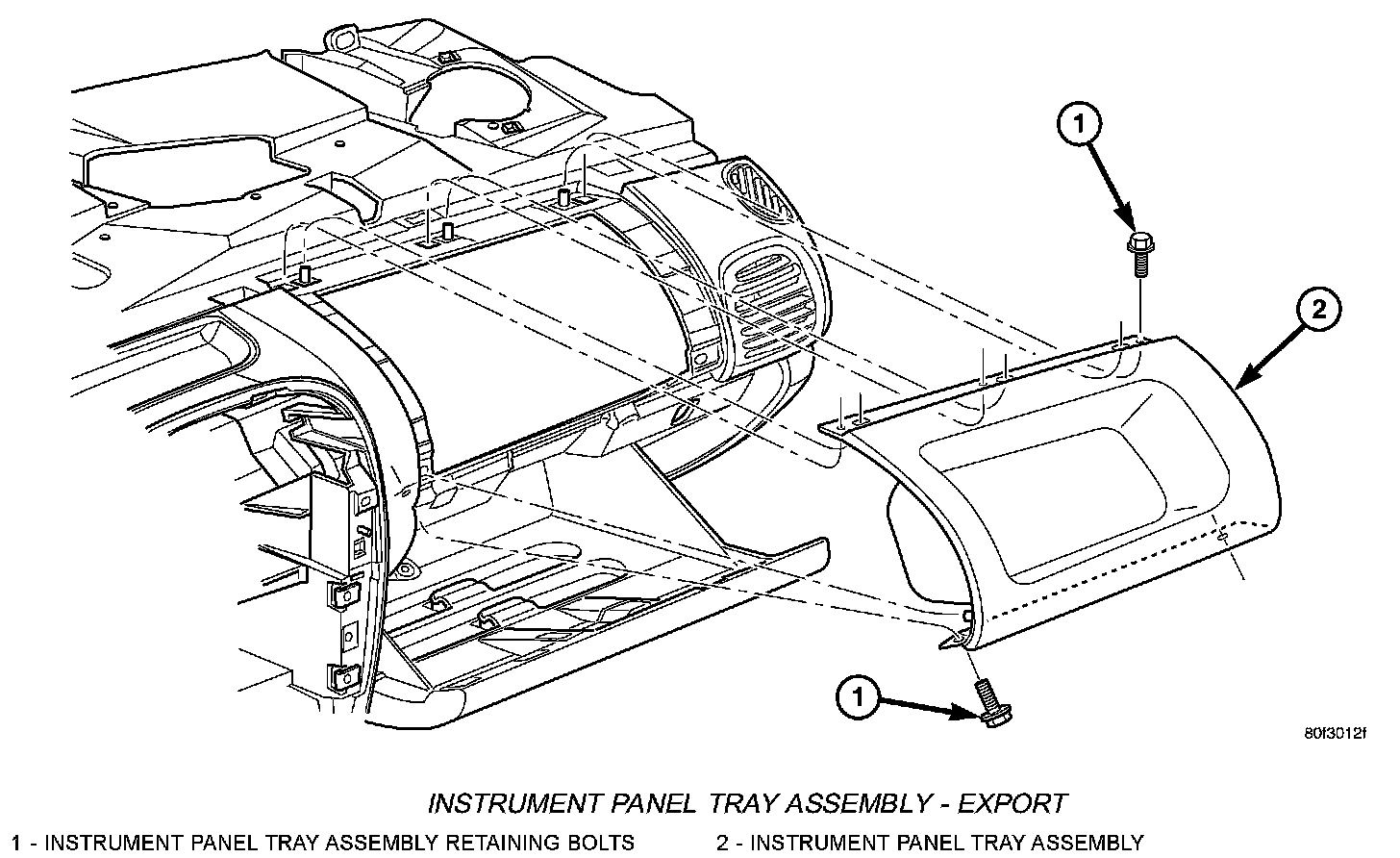 1

2

1

80f3012f

INSTRUMENT PANEL TRAY ASSEMBLY - EXPORT

1 - INSTRUMENT PANEL TRAY ASSEMBLY RETAINING BOLTS

2 - INSTRUMENT PANEL TRAY ASSEMBLY