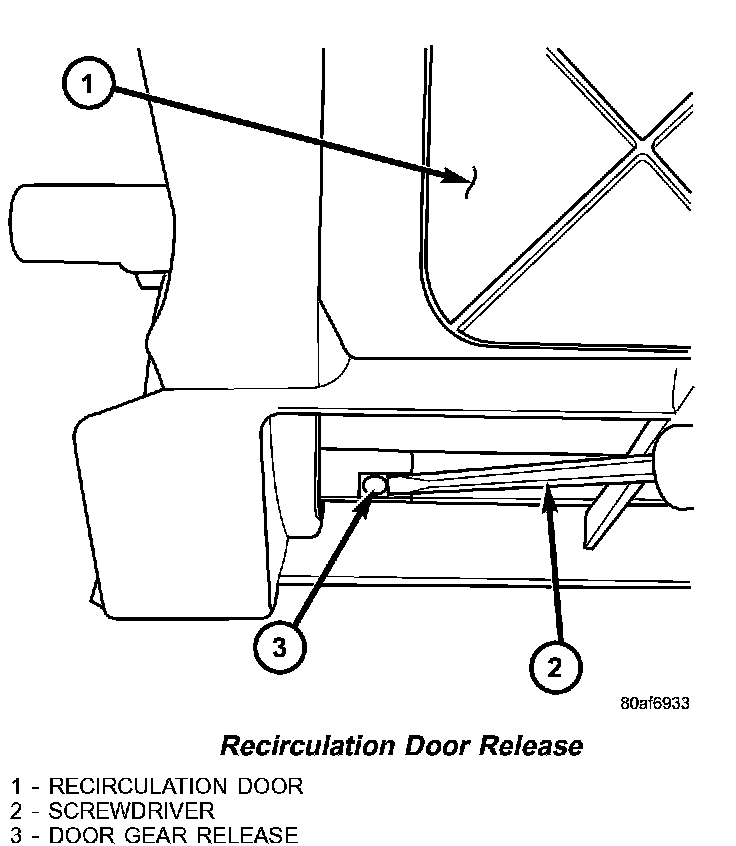 1

3

2

80af6933

Recirculation Door Release

1 - RECIRCULATION DOOR
2 - SCREWDRIVER
3 - DOOR GEAR RELEASE