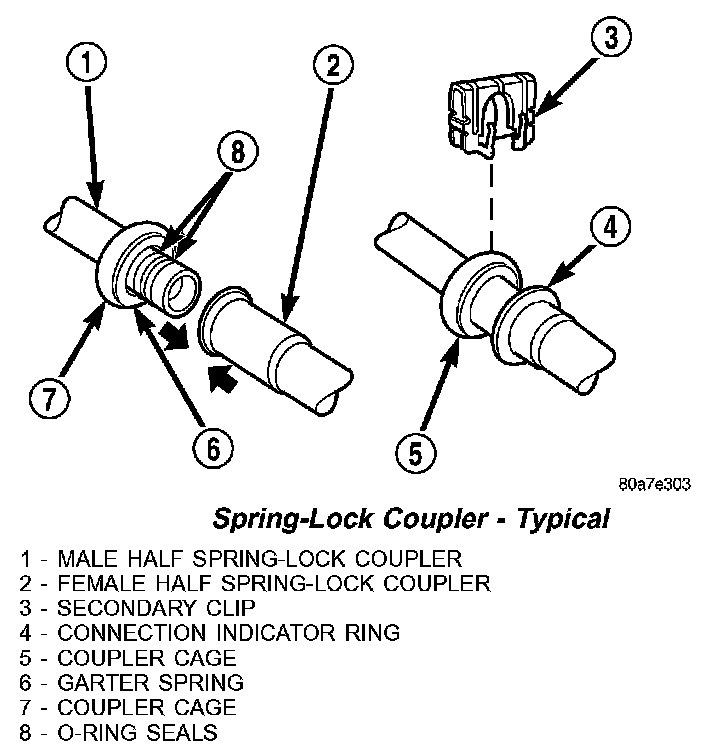 1
2
3
8
4
7
6
5
80a7e303

Spring-Lock Coupler - Typical

1 - MALE HALF SPRING-LOCK COUPLER
2 - FEMALE HALF SPRING-LOCK COUPLER
3 - SECONDARY CLIP
4 - CONNECTION INDICATOR RING
5 - COUPLER CAGE
6 - GARTER SPRING
7 - COUPLER CAGE
8 - O-RING SEALS