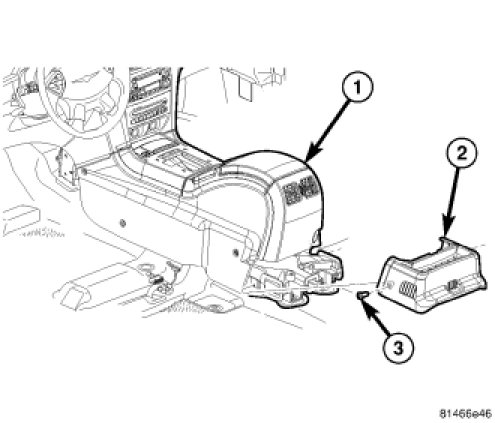 1
2
3
81466e46