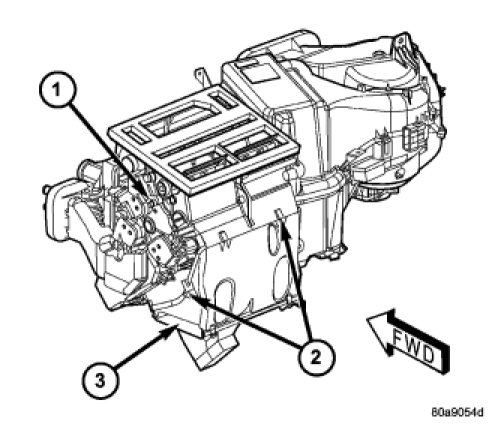 1
2
3
FWD
80a9054d