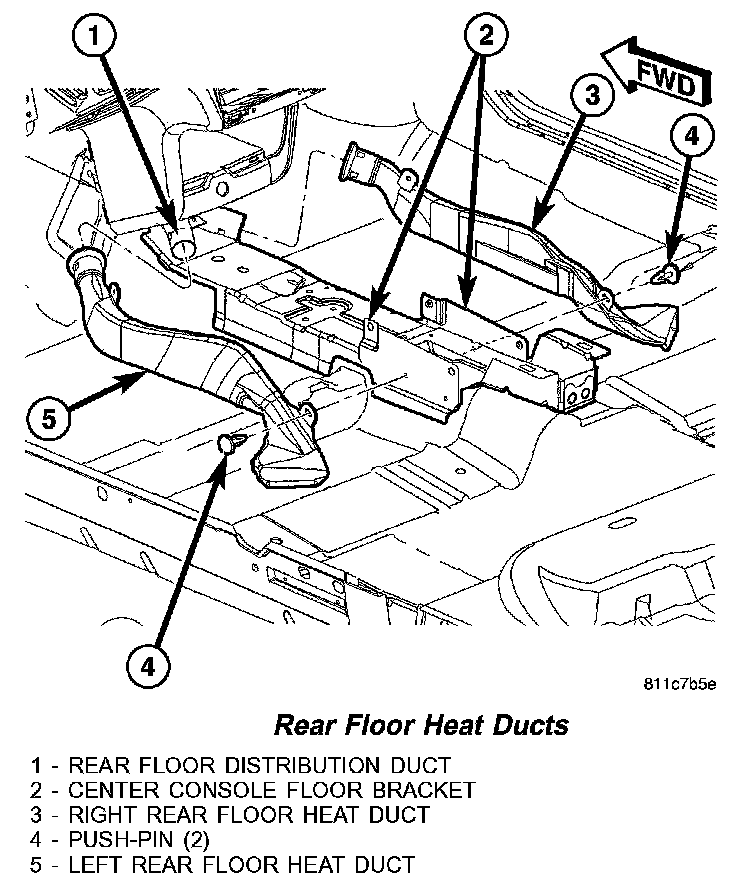 1
2
FWD
3
4
5
4
811c7b5e

Rear Floor Heat Ducts

1 - REAR FLOOR DISTRIBUTION DUCT
2 - CENTER CONSOLE FLOOR BRACKET
3 - RIGHT REAR FLOOR HEAT DUCT
4 - PUSH-PIN (2)
5 - LEFT REAR FLOOR HEAT DUCT