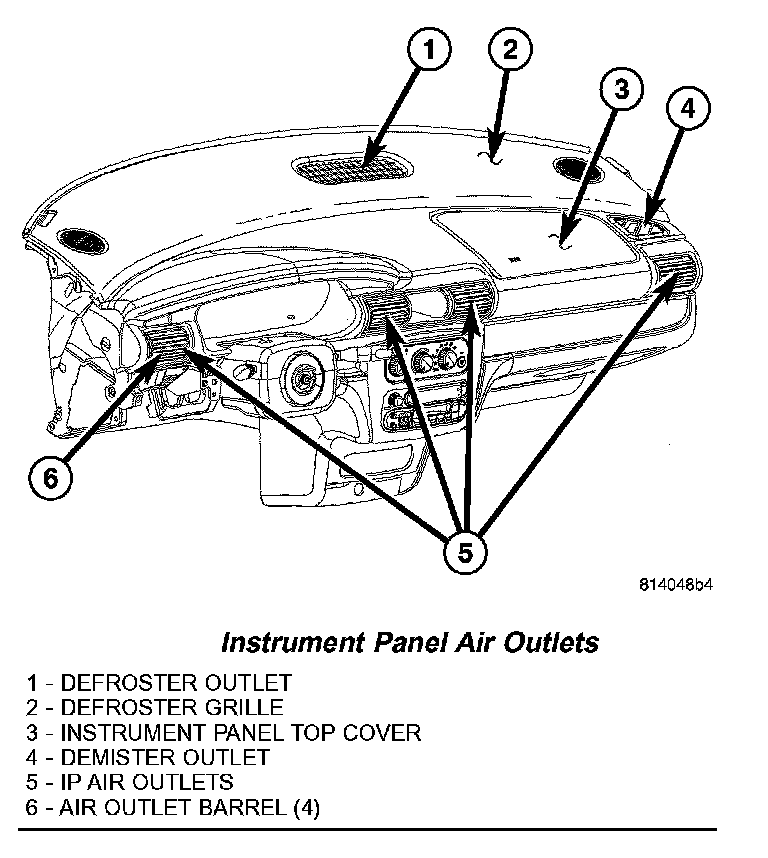 1
2
3
4
6
5
814048b4

Instrument Panel Air Outlets

1 - DEFROSTER OUTLET
2 - DEFROSTER GRILLE
3 - INSTRUMENT PANEL TOP COVER
4 - DEMISTER OUTLET
5 - IP AIR OUTLETS
6 - AIR OUTLET BARREL (4)