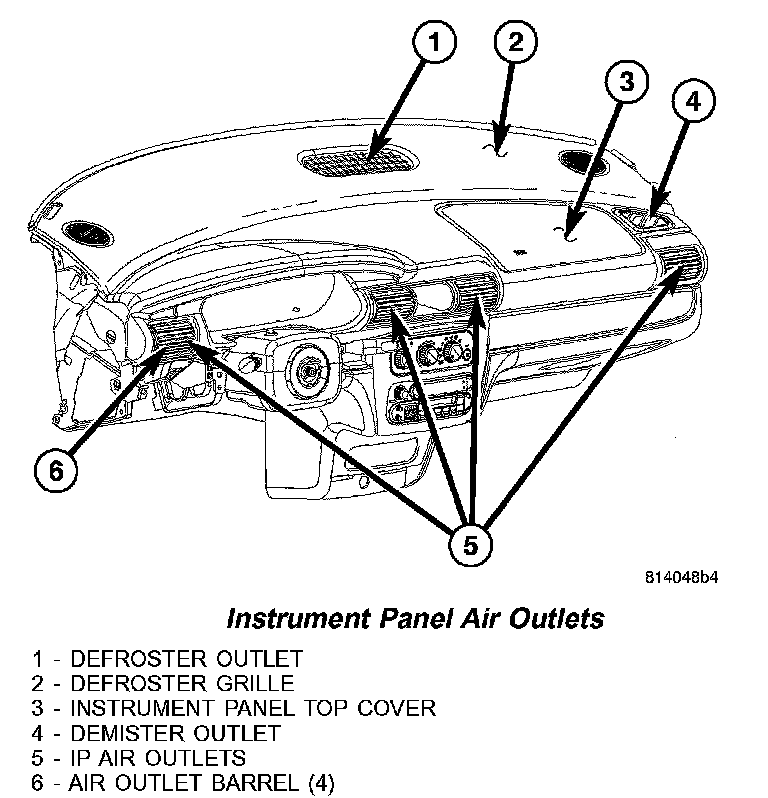 1
2
3
4
6
5
814048b4

Instrument Panel Air Outlets

1 - DEFROSTER OUTLET
2 - DEFROSTER GRILLE
3 - INSTRUMENT PANEL TOP COVER
4 - DEMISTER OUTLET
5 - IP AIR OUTLETS
6 - AIR OUTLET BARREL (4)