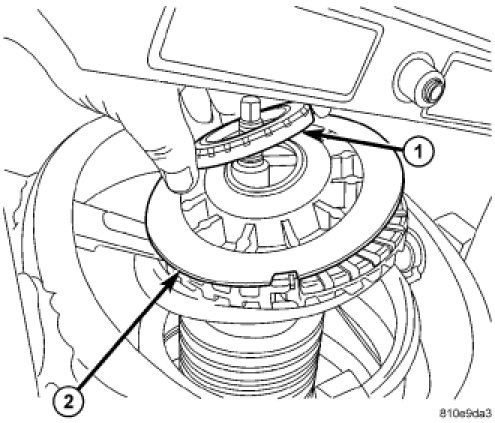 1
2
810e9da3