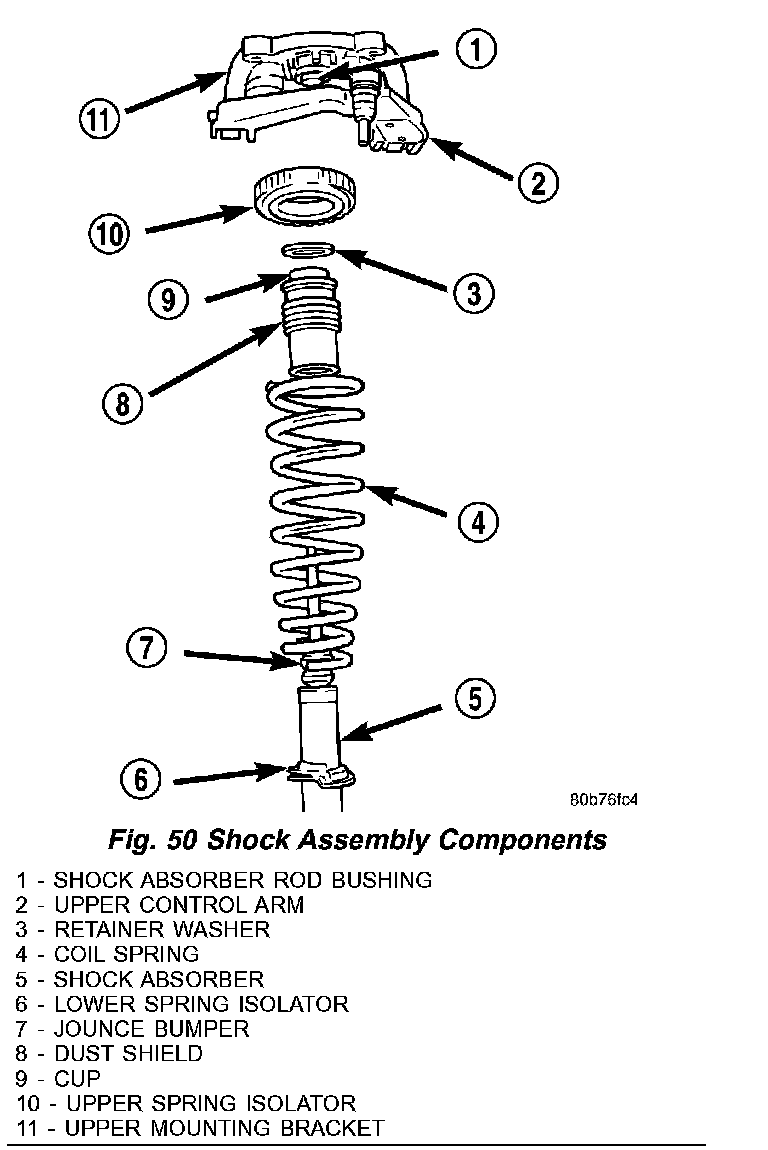 1
11
2
10
3
9
8
4
7
5
6
80b76fc4

Fig. 50 Shock Assembly Components

1 - SHOCK ABSORBER ROD BUSHING
2 - UPPER CONTROL ARM
3 - RETAINER WASHER
4 - COIL SPRING
5 - SHOCK ABSORBER
6 - LOWER SPRING ISOLATOR
7 - JOUNCE BUMPER
8 - DUST SHIELD
9 - CUP
10 - UPPER SPRING ISOLATOR
11 - UPPER MOUNTING BRACKET