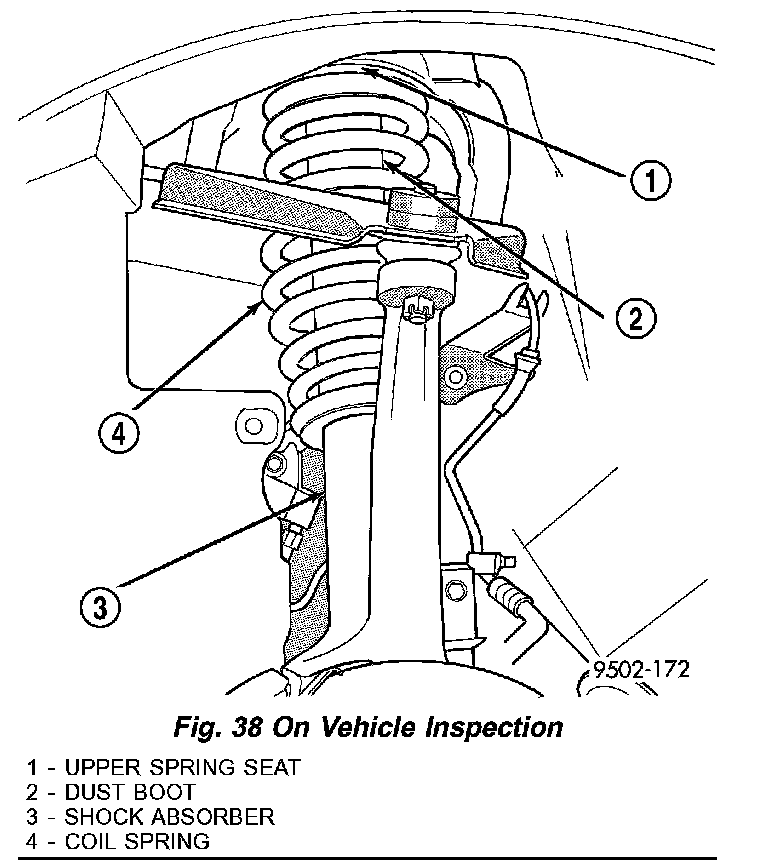 1
2
4
3
9502-172

Fig. 38 On Vehicle Inspection

1 - UPPER SPRING SEAT
2 - DUST BOOT
3 - SHOCK ABSORBER
4 - COIL SPRING