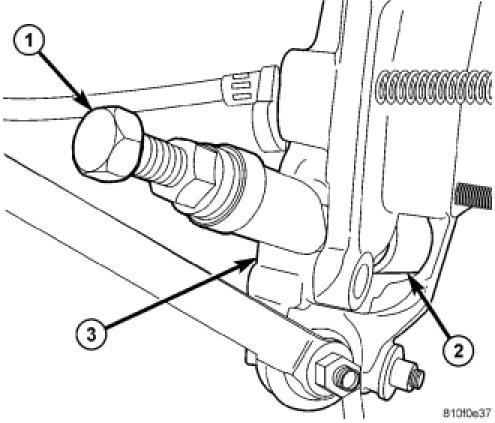 1
3
2
810f0e37