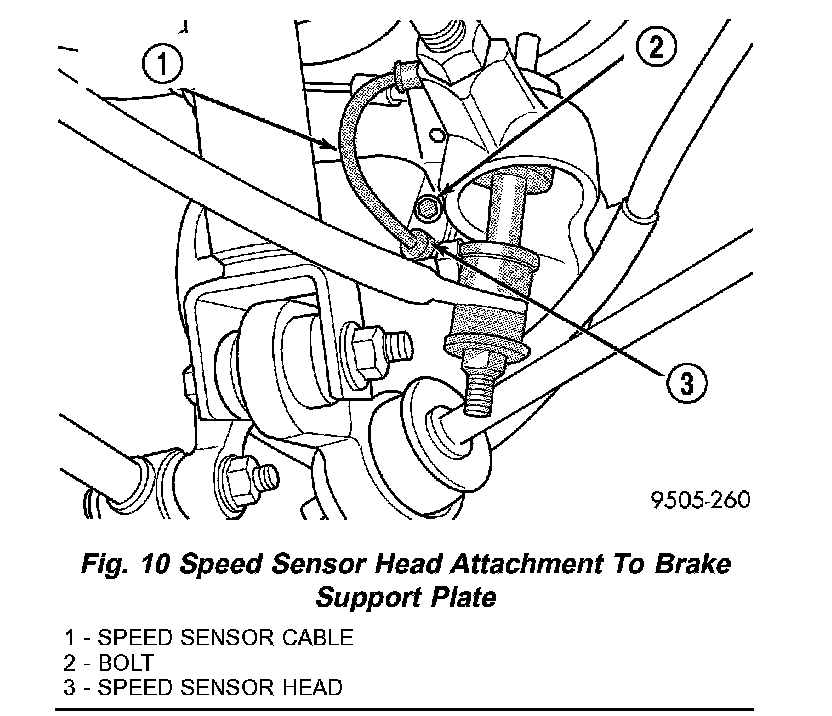 1
2
3
9505-260

Fig. 10 Speed Sensor Head Attachment To Brake Support Plate

1 - SPEED SENSOR CABLE
2 - BOLT
3 - SPEED SENSOR HEAD