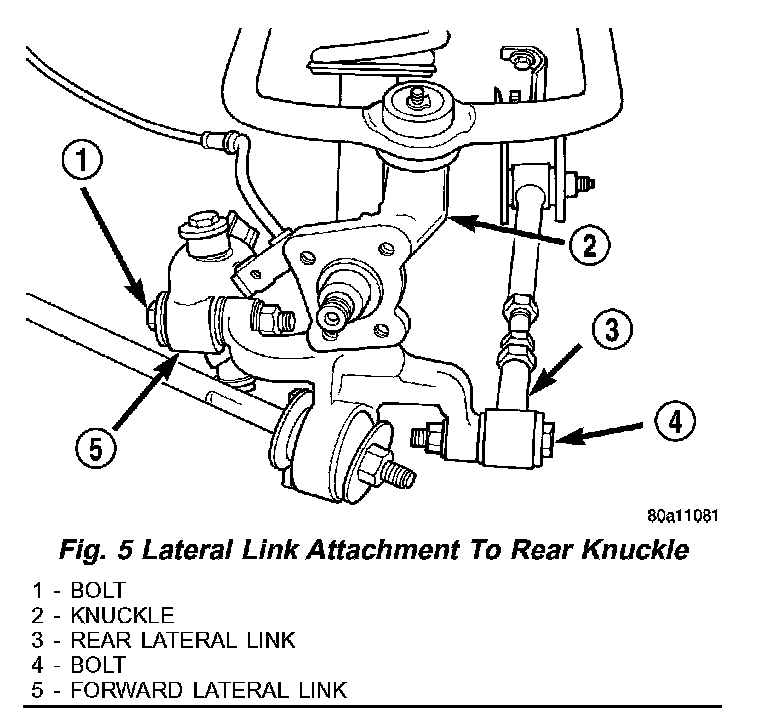 1
2
3
4
5

80a11081

Fig. 5 Lateral Link Attachment To Rear Knuckle

1 - BOLT
2 - KNUCKLE
3 - REAR LATERAL LINK
4 - BOLT
5 - FORWARD LATERAL LINK