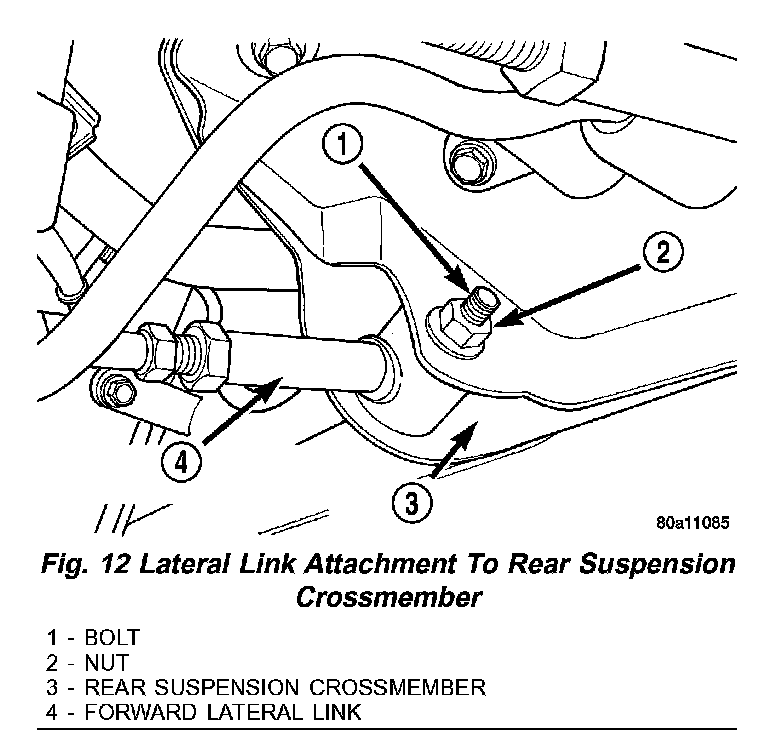 1

2

4

3

80a11085

Fig. 12 Lateral Link Attachment To Rear Suspension Crossmember

1 - BOLT
2 - NUT
3 - REAR SUSPENSION CROSSMEMBER
4 - FORWARD LATERAL LINK