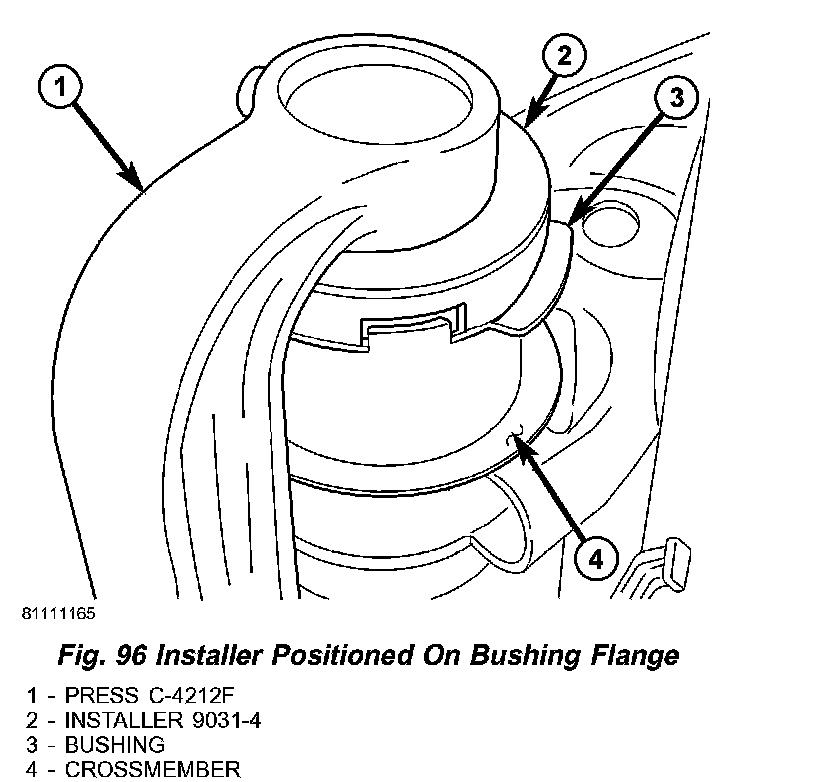 1
2
3
4

81111165

Fig. 96 Installer Positioned On Bushing Flange

1 - PRESS C-4212F
2 - INSTALLER 9031-4
3 - BUSHING
4 - CROSSMEMBER