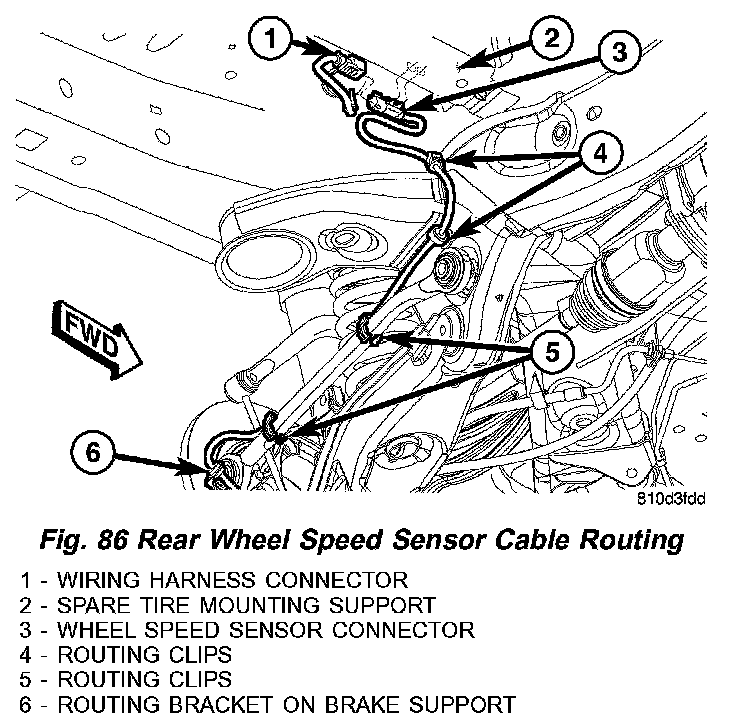 1
2
3
4
FWD
5
6
810d3fdd

Fig. 86 Rear Wheel Speed Sensor Cable Routing

1 - WIRING HARNESS CONNECTOR
2 - SPARE TIRE MOUNTING SUPPORT
3 - WHEEL SPEED SENSOR CONNECTOR
4 - ROUTING CLIPS
5 - ROUTING CLIPS
6 - ROUTING BRACKET ON BRAKE SUPPORT