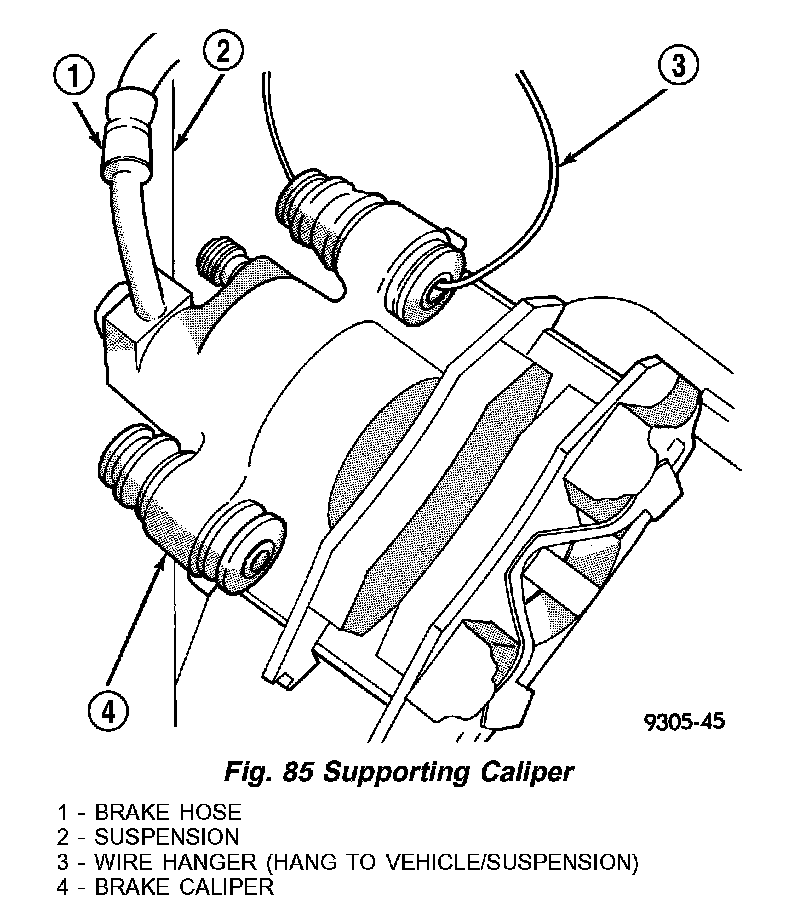 1
2
3
4
9305-45

Fig. 85 Supporting Caliper

1 - BRAKE HOSE
2 - SUSPENSION
3 - WIRE HANGER (HANG TO VEHICLE/SUSPENSION)
4 - BRAKE CALIPER