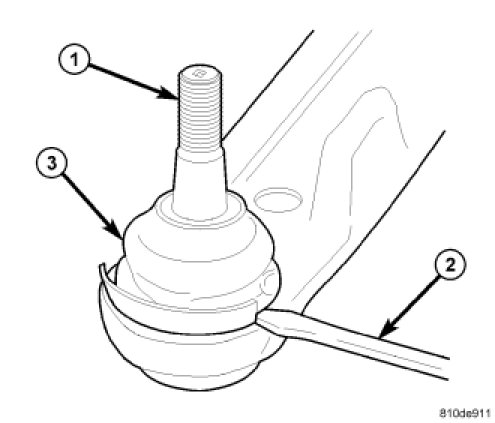 1
3
2
810de911